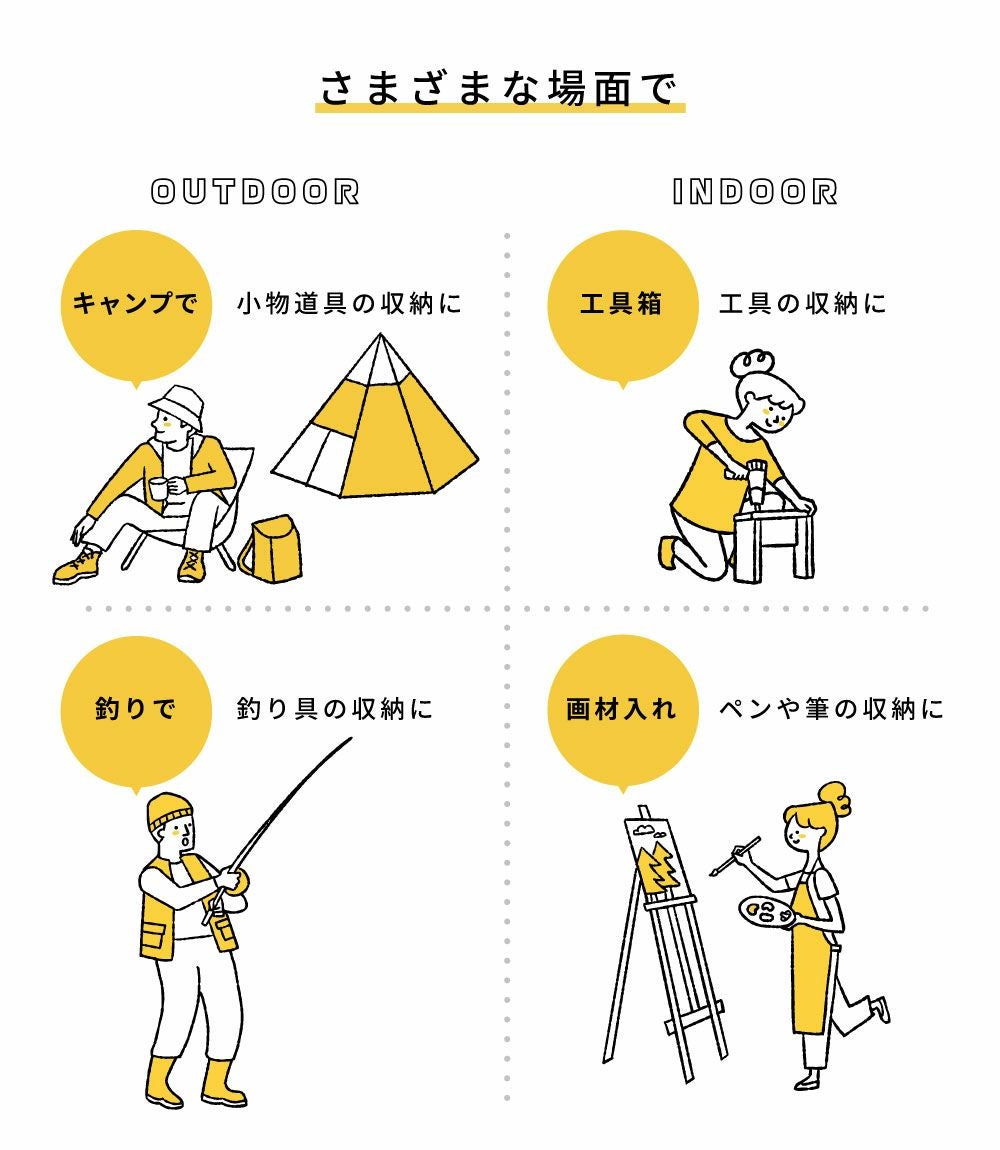 さまざまな場面で

OUTDOOR

キャンプで 小物道具の収納に

釣りで 釣り具の収納に

INDOOR

工具箱 工具の収納に

画材入れ ペンや筆の収納に