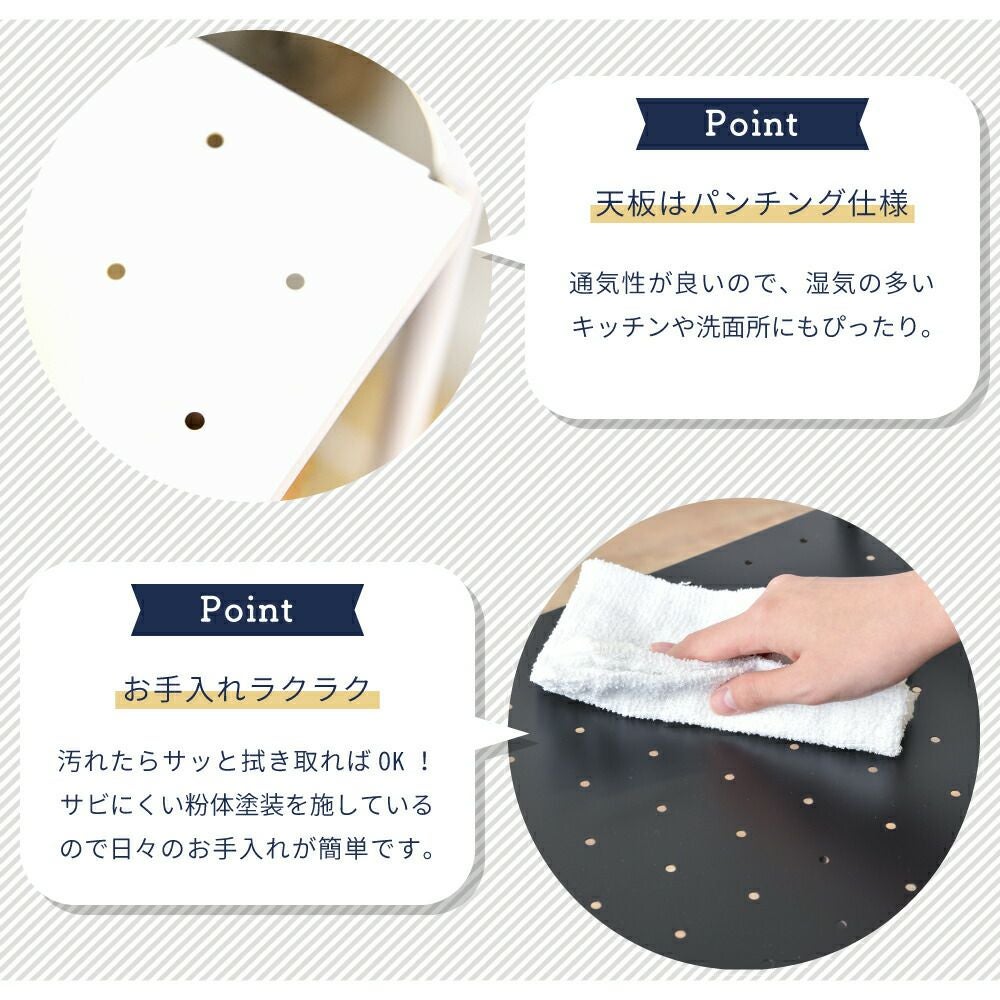 Point

天板はパンチング仕様

通気性が良いので、湿気の多いキッチンや洗面所にもぴったり。

Point

お手入れラクラク

汚れたらサッと拭き取ればOK！サビにくい粉体塗装を施しているので日々のお手入れが簡単です。