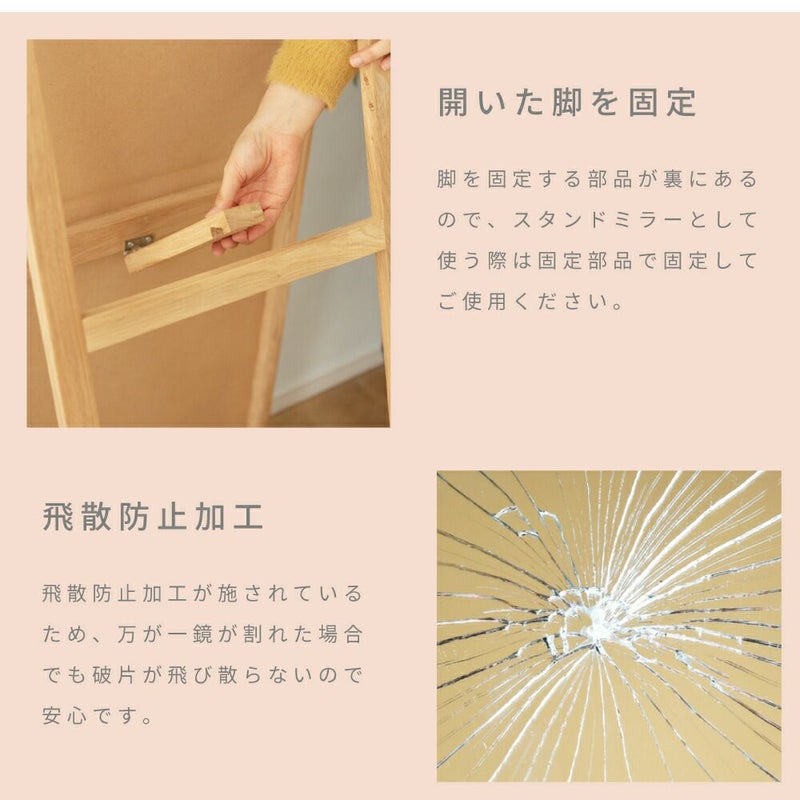 開いた脚を固定

脚を固定する部品が裏にあるので、スタンドミラーとして使う際は固定部品で固定してご使用ください。

飛散防止加工

飛散防止加工が施されているため、万が一鏡が割れた場合でも破片が飛び散らないので安心です。