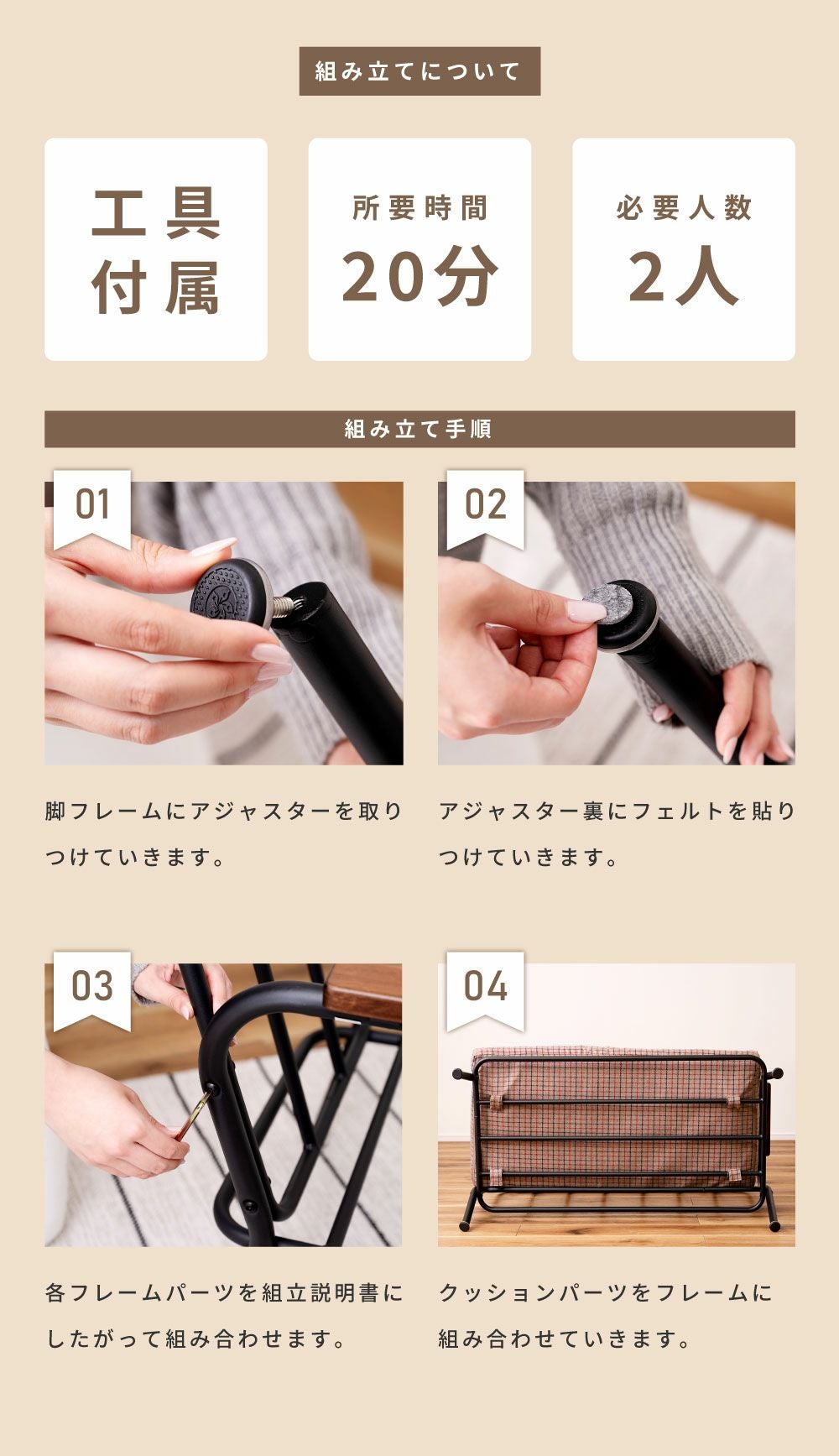 組み立てについて

工具付属

所要時間
20分

必要人数
2人

組み立て手順

01

脚フレームにアジャスターを取りつけていきます。

02

アジャスター裏にフェルトを貼りつけていきます。

03

各フレームパーツを組立説明書にしたがって組み合わせます。

04

クッションパーツをフレームに組み合わせていきます。