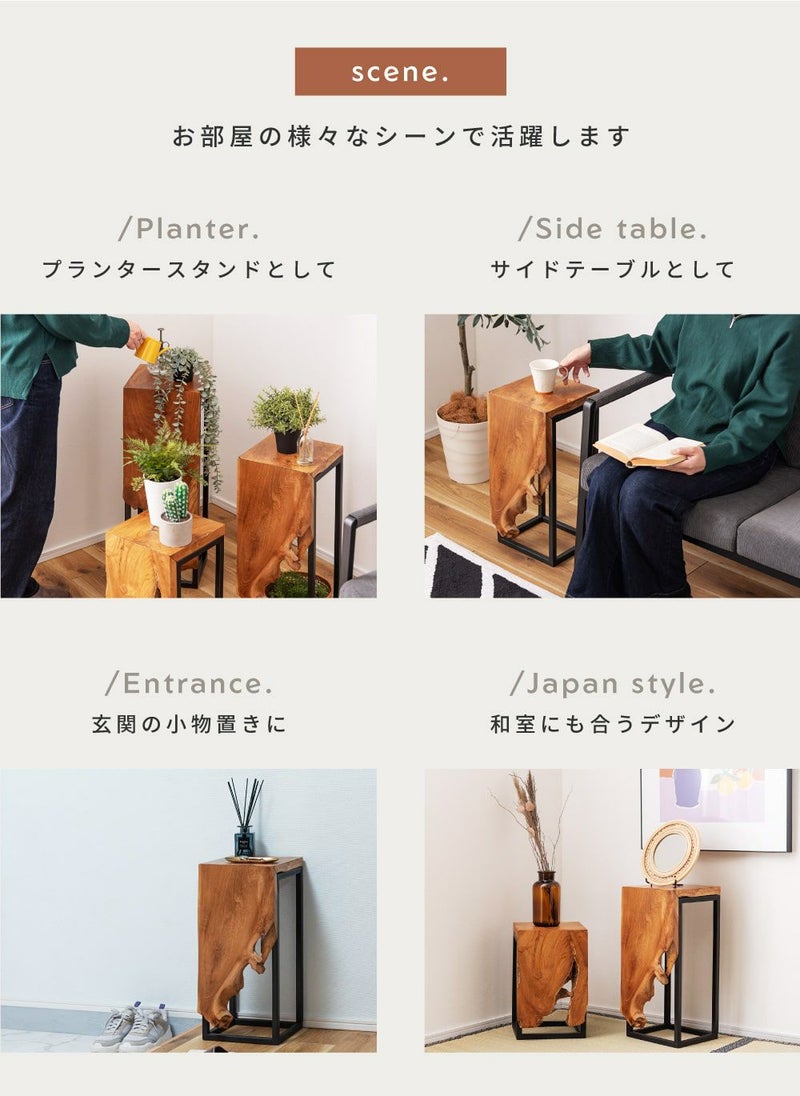 scene.

お部屋の様々なシーンで活躍します

/Planter.

プランタースタンドとして

/Side table.

サイドテーブルとして

/Entrance.

玄関の小物置きに

/Japan style.

和室にも合うデザイン