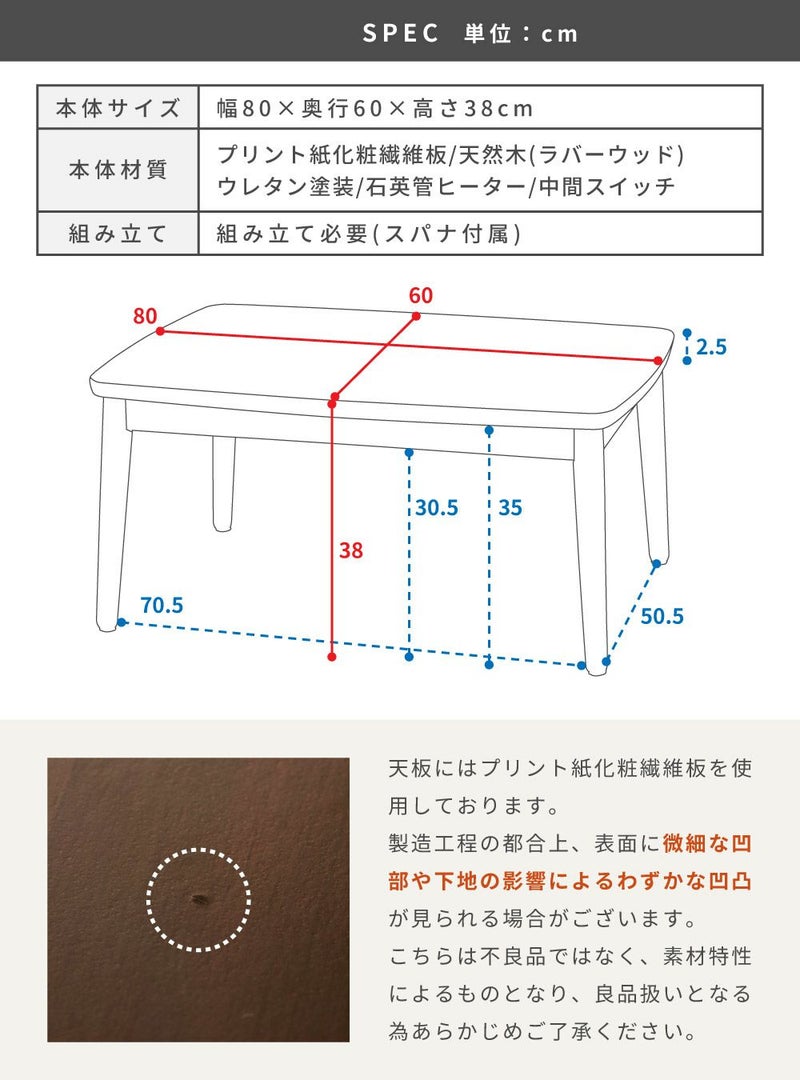 SPEC 単位：cm

| 本体サイズ | 幅80×奥行60×高さ38cm |
|---|---|
| 本体材質 | プリント紙化粧繊維板/天然木(ラバーウッド) ウレタン塗装/石英管ヒーター/中間スイッチ |
| 組み立て | 組み立て必要(スパナ付属) |

80
60
2.5
30.5
35
38
70.5
50.5

天板にはプリント紙化粧繊維板を使用しております。
製造工程の都合上、表面に微細な凹部や下地の影響によるわずかな凹凸が見られる場合がございます。
こちらは不良品ではなく、素材特性によるものとなり、良品扱いとなる為あらかじめご了承ください。