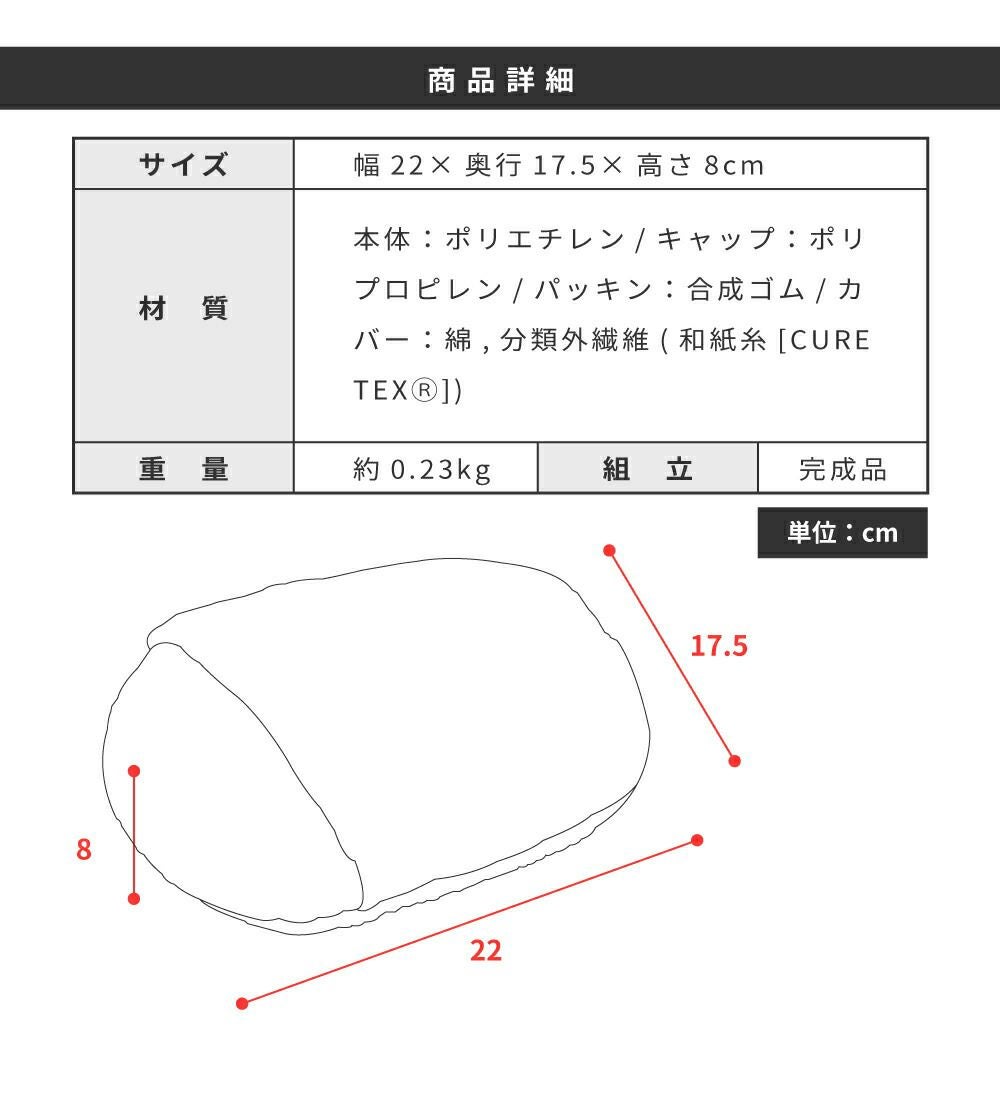 商品詳細

| サイズ | 幅 22× 奥行 17.5× 高さ 8cm | | |
|---|---|---|---|
| 材　質 | 本体：ポリエチレン / キャップ：ポリプロピレン / パッキン：合成ゴム / カバー：綿 , 分類外繊維 ( 和紙糸 [CURE TEX®]) | | |
| 重　量 | 約 0.23kg | 組　立 | 完成品 |

単位：cm

17.5

8

22