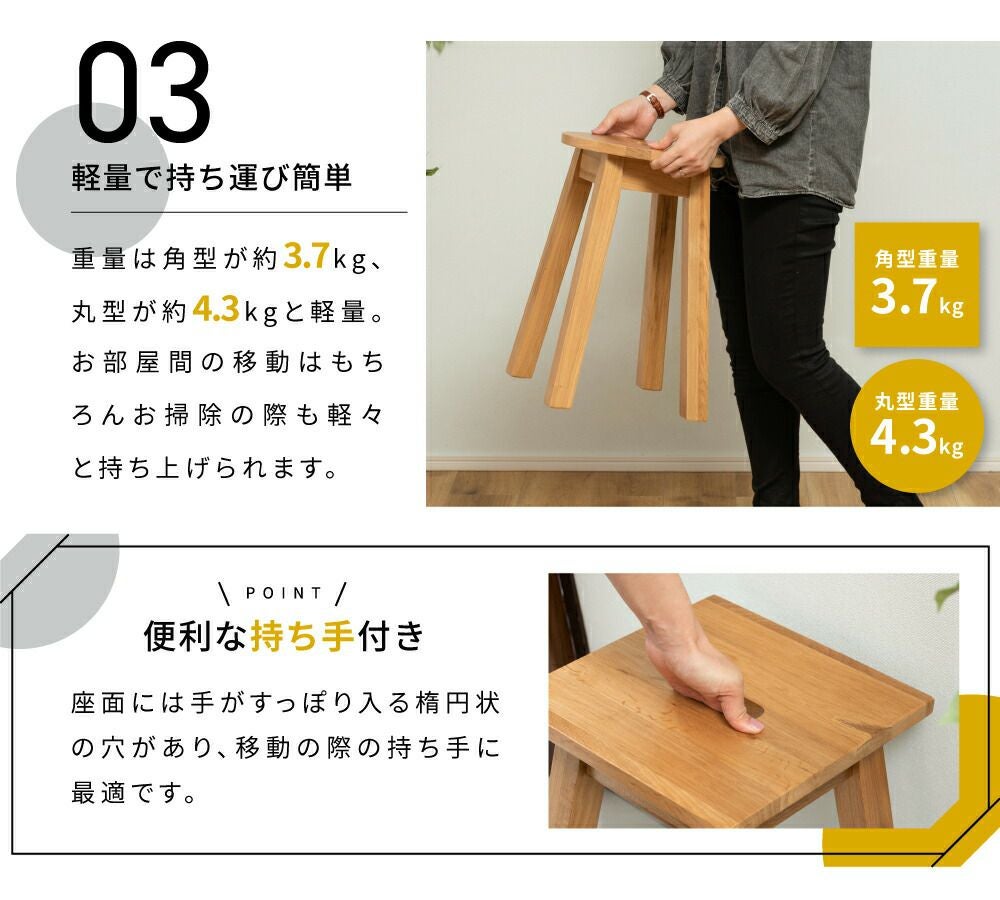 03

軽量で持ち運び簡単

重量は角型が約3.7kg、丸型が約4.3kgと軽量。お部屋間の移動はもちろんお掃除の際も軽々と持ち上げられます。

角型重量
3.7kg

丸型重量
4.3kg

\ POINT /

便利な持ち手付き

座面には手がすっぽり入る楕円状の穴があり、移動の際の持ち手に最適です。