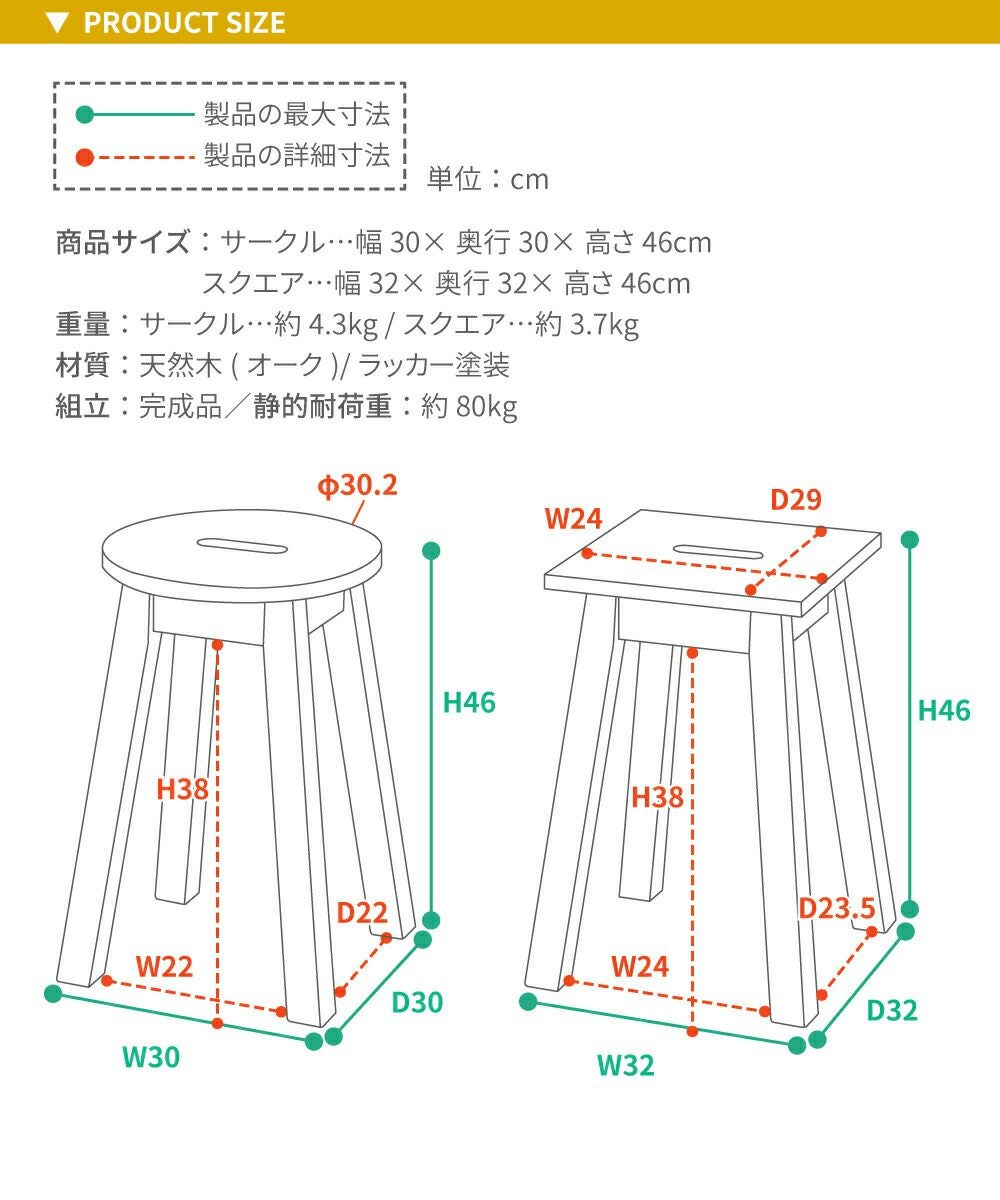 ▼ PRODUCT SIZE

製品の最大寸法
製品の詳細寸法
単位：cm

商品サイズ：サークル…幅 30× 奥行 30× 高さ 46cm
スクエア…幅 32× 奥行 32× 高さ 46cm
重量：サークル…約 4.3kg / スクエア…約 3.7kg
材質：天然木 ( オーク )/ ラッカー塗装
組立：完成品／静的耐荷重：約 80kg

φ30.2
H46
H38
D22
W22
D30
W30

W24
D29
H46
H38
D23.5
W24
D32
W32