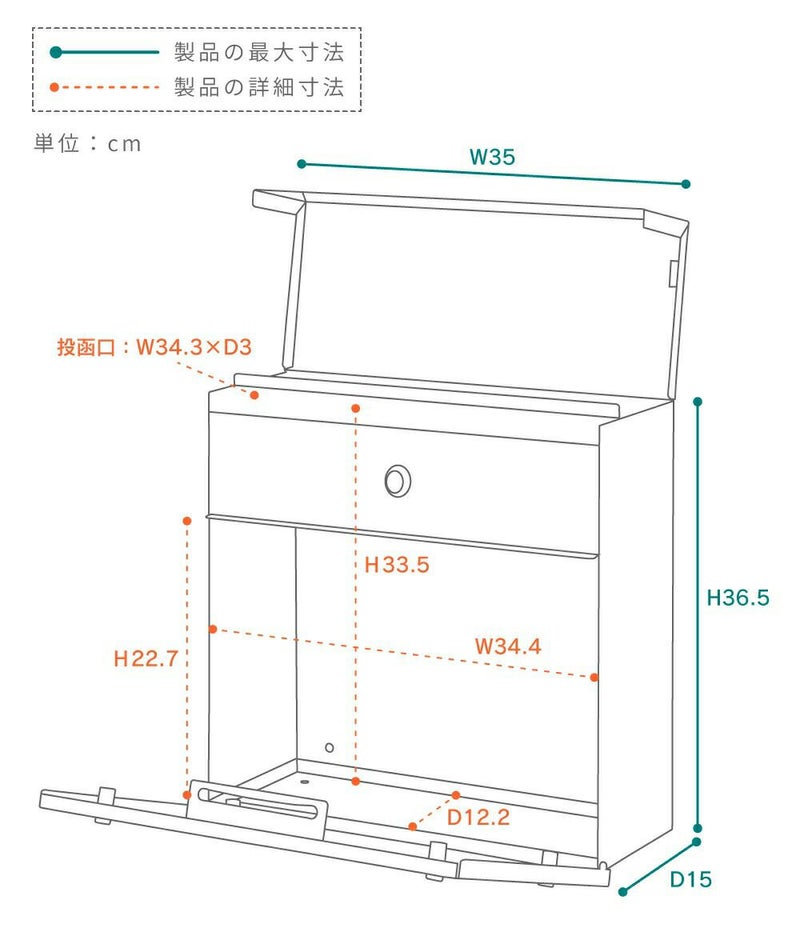 製品の最大寸法
製品の詳細寸法

単位：cm

W35

投函口：W34.3×D3

H33.5

H36.5

H22.7

W34.4

D12.2

D15