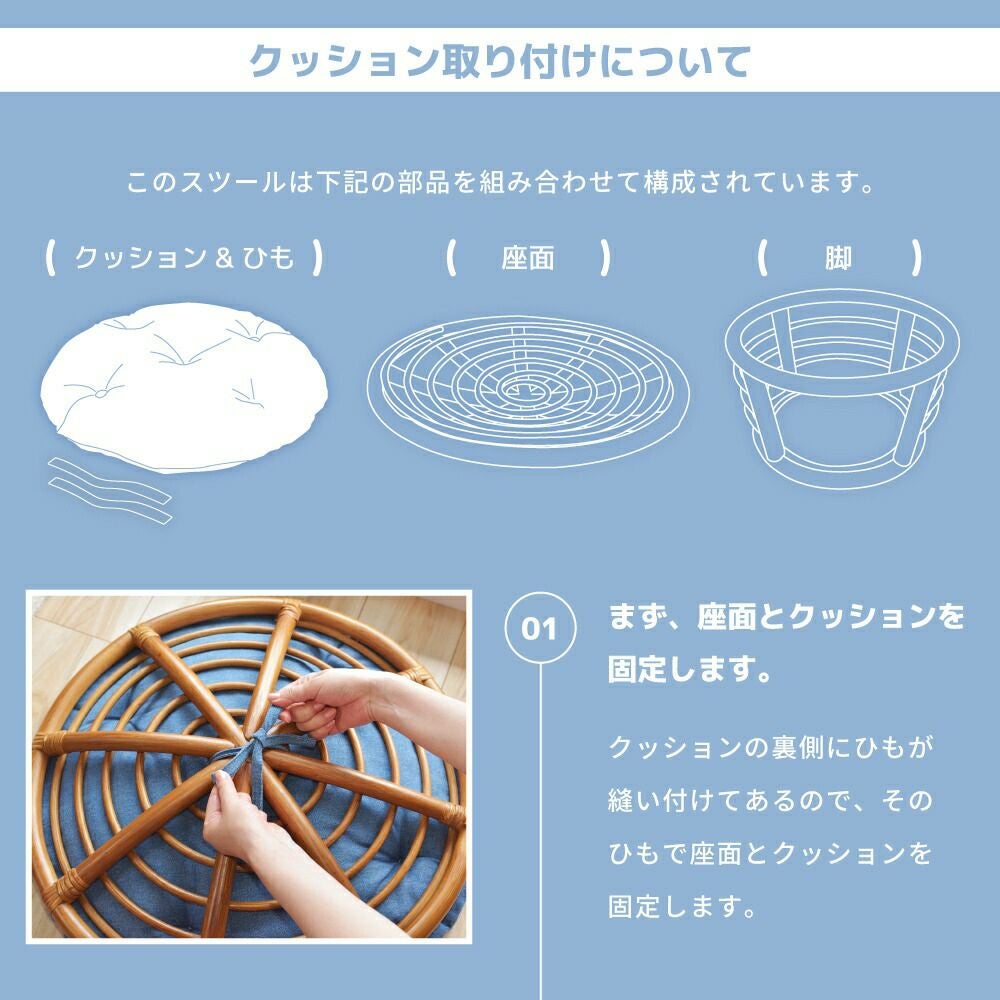 クッション取り付けについて

このスツールは下記の部品を組み合わせて構成されています。

( クッション＆ひも )

( 座面 )

( 脚 )

01

まず、座面とクッションを固定します。

クッションの裏側にひもが縫い付けてあるので、そのひもで座面とクッションを固定します。