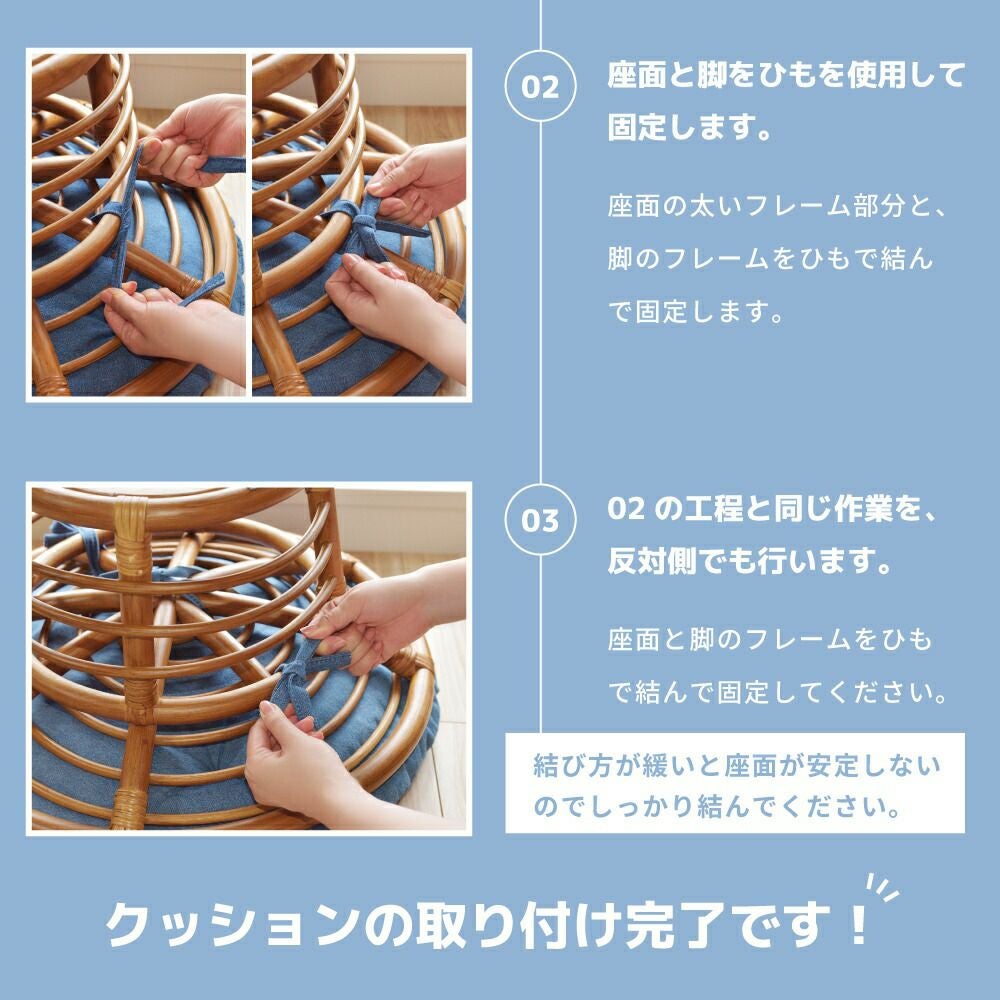 02

座面と脚をひもを使用して固定します。

座面の太いフレーム部分と、脚のフレームをひもで結んで固定します。

03

02 の工程と同じ作業を、反対側でも行います。

座面と脚のフレームをひもで結んで固定してください。

結び方が緩いと座面が安定しないのでしっかり結んでください。

クッションの取り付け完了です！