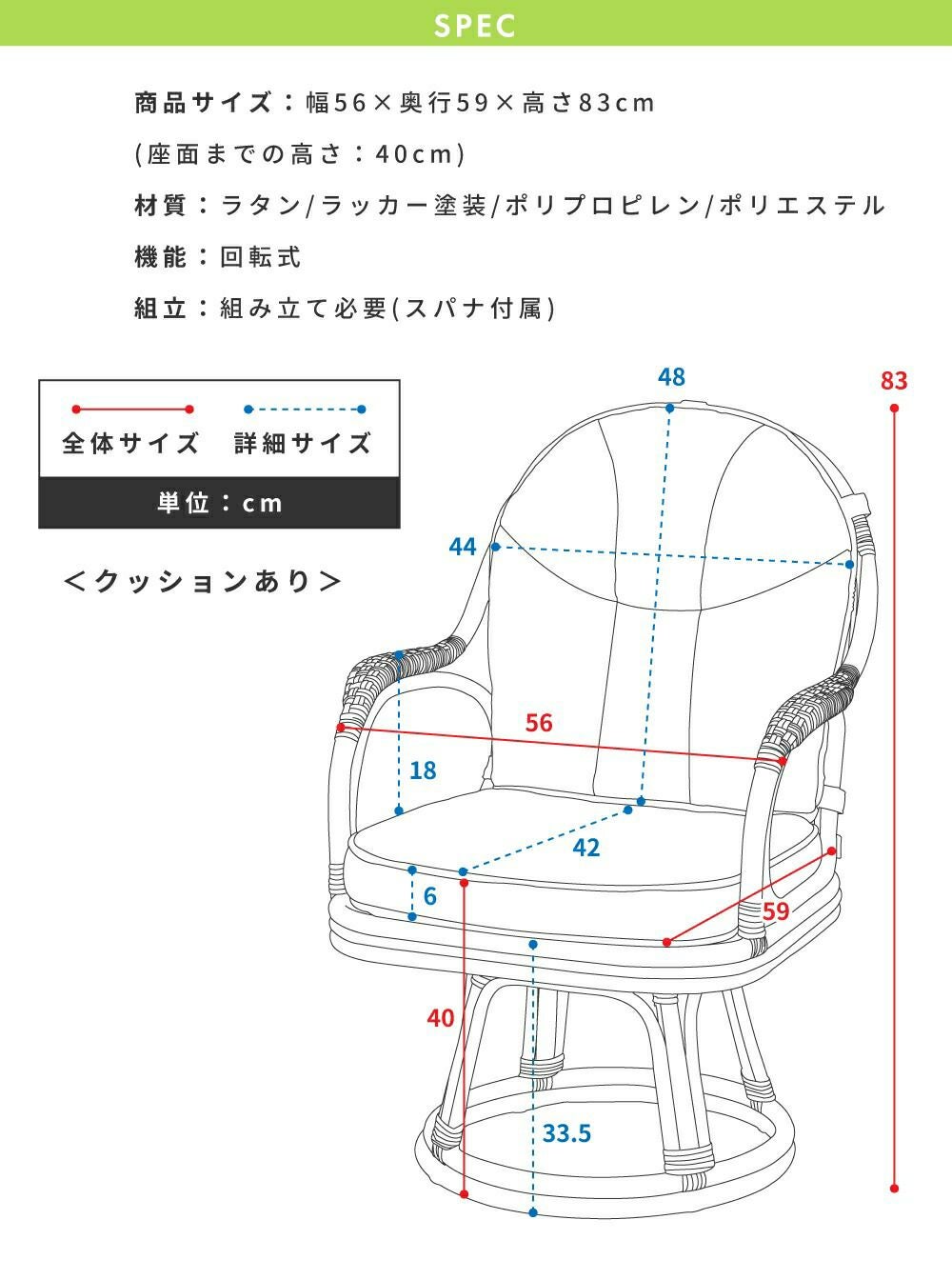 SPEC

商品サイズ：幅56×奥行59×高さ83cm

(座面までの高さ：40cm)

材質：ラタン/ラッカー塗装/ポリプロピレン/ポリエステル

機能：回転式

組立：組み立て必要(スパナ付属)

全体サイズ　詳細サイズ

単位：cm

＜クッションあり＞

48

83

44

56

18

42

6

59

40

33.5