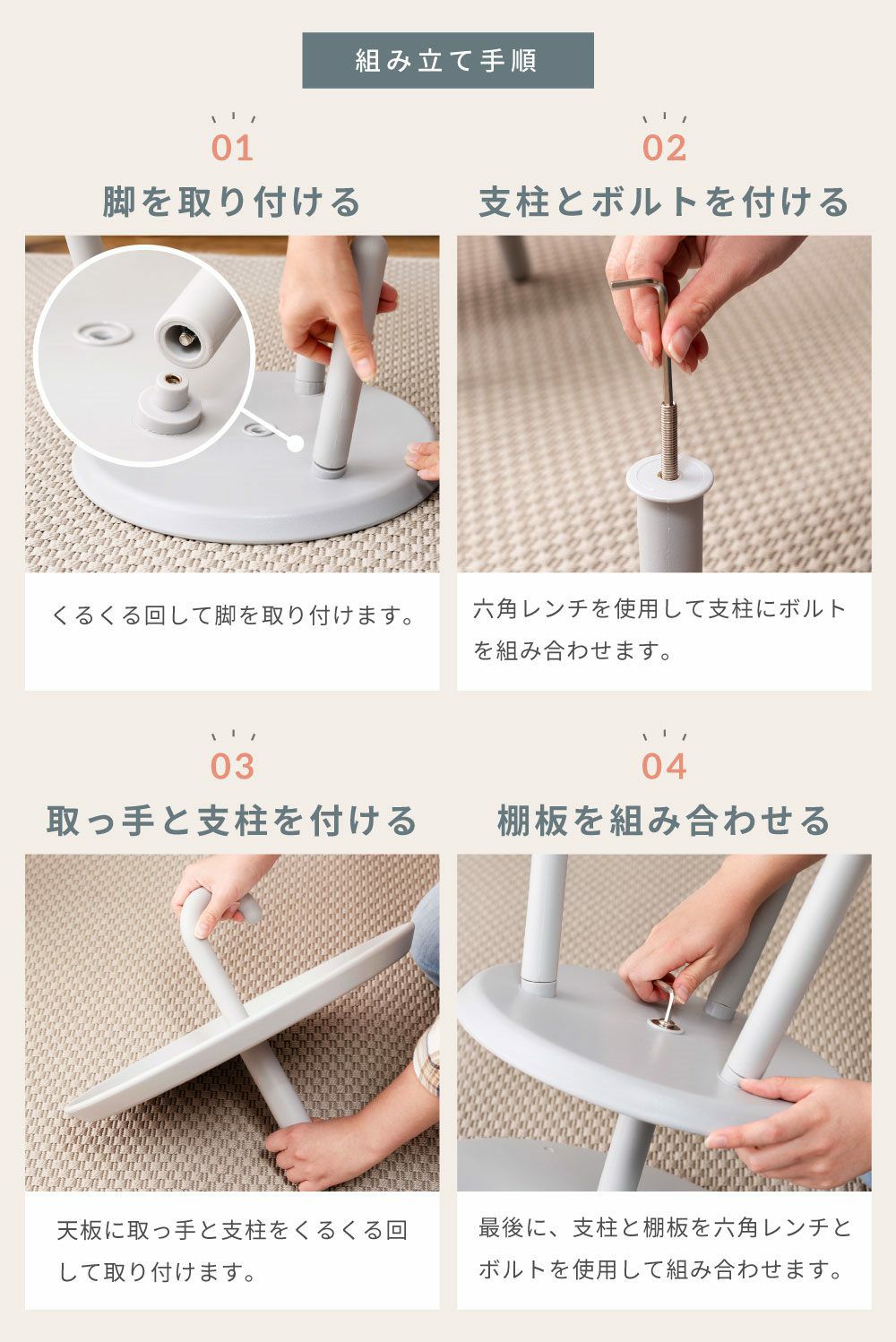 組み立て手順

01
脚を取り付ける

くるくる回して脚を取り付けます。

02
支柱とボルトを付ける

六角レンチを使用して支柱にボルトを組み合わせます。

03
取っ手と支柱を付ける

天板に取っ手と支柱をくるくる回して取り付けます。

04
棚板を組み合わせる

最後に、支柱と棚板を六角レンチとボルトを使用して組み合わせます。