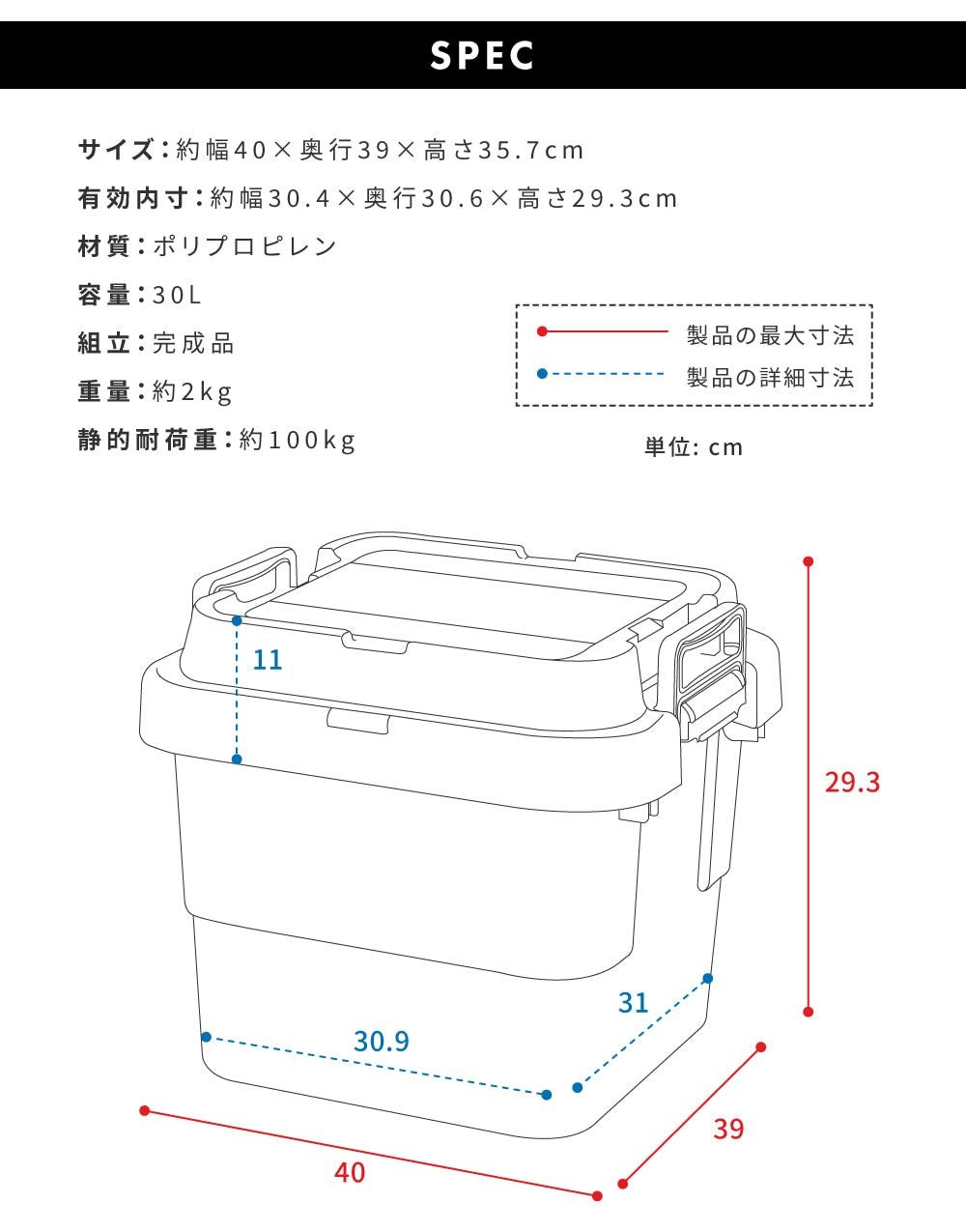 SPEC

サイズ：約幅40×奥行39×高さ35.7cm

有効内寸：約幅30.4×奥行30.6×高さ29.3cm

材質：ポリプロピレン

容量：30L

組立：完成品

重量：約2kg

静的耐荷重：約100kg

製品の最大寸法

製品の詳細寸法

単位: cm

11

29.3

31

30.9

39

40