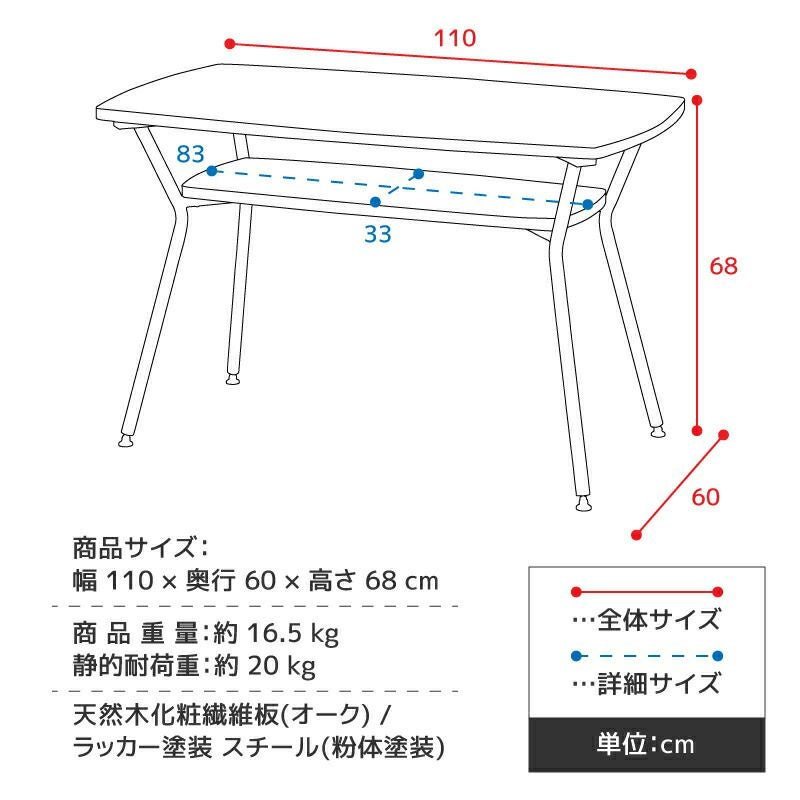 110

83

33

68

60

商品サイズ:
幅 110 × 奥行 60 × 高さ 68 cm

商 品 重 量:約 16.5 kg
静的耐荷重:約 20 kg

天然木化粧繊維板(オーク) /
ラッカー塗装 スチール(粉体塗装)

…全体サイズ

…詳細サイズ

単位:cm