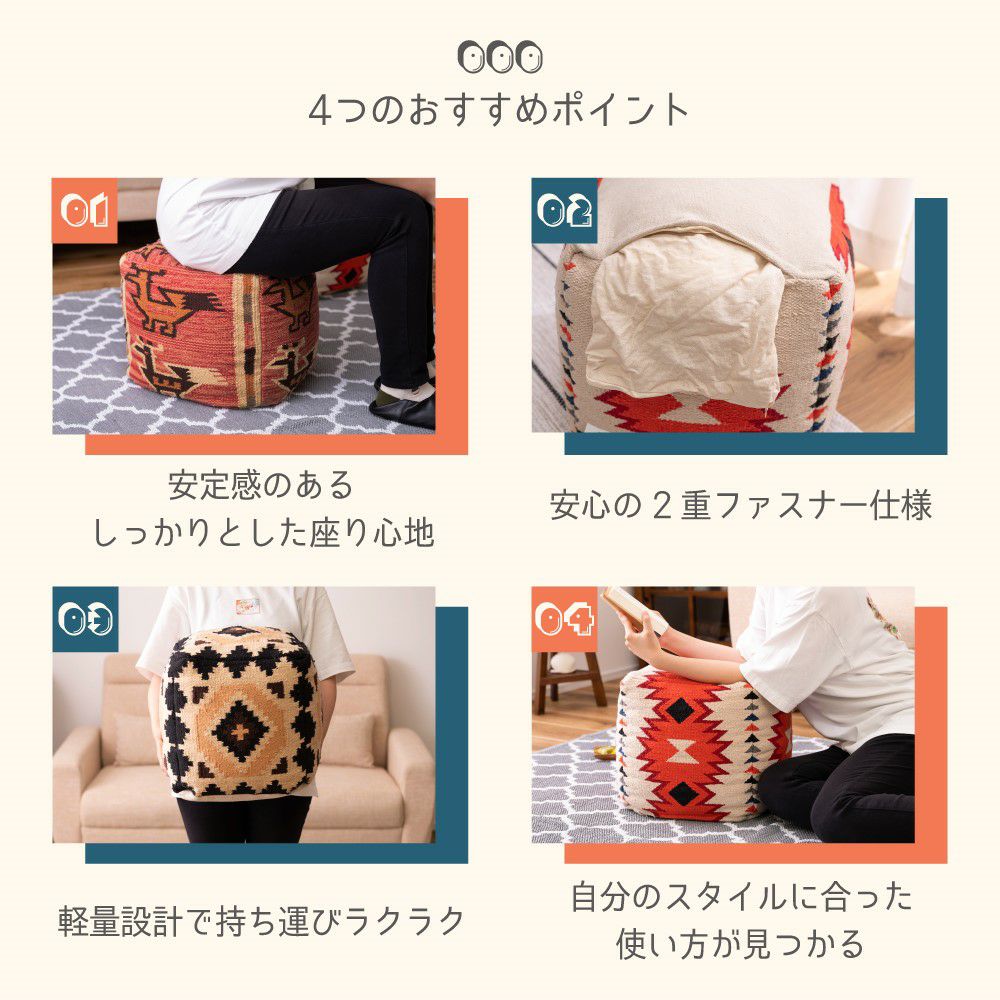 4つのおすすめポイント

01

安定感のある
しっかりとした座り心地

02

安心の２重ファスナー仕様

03

軽量設計で持ち運びラクラク

04

自分のスタイルに合った
使い方が見つかる