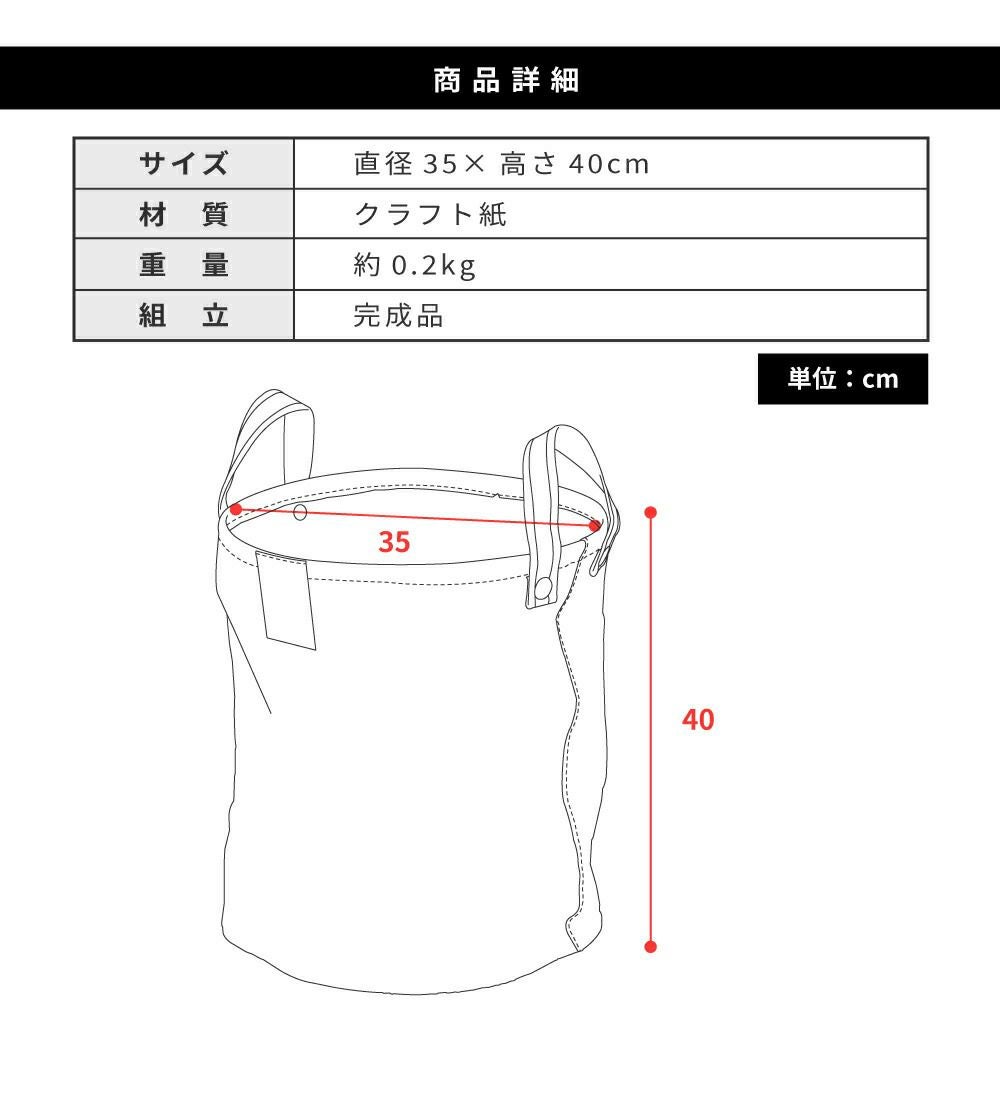 商品詳細

| サイズ | 直径 35× 高さ 40cm |
|---|---|
| 材 質 | クラフト紙 |
| 重 量 | 約 0.2kg |
| 組 立 | 完成品 |

単位：cm

35

40