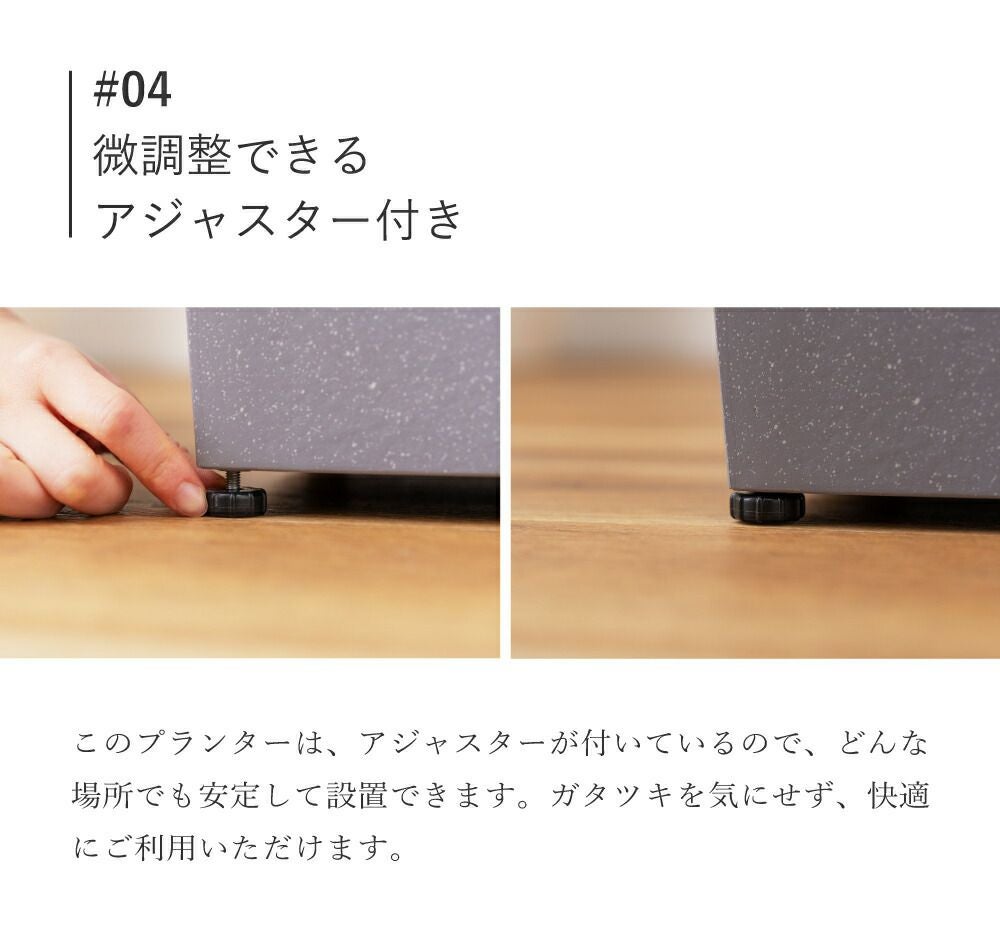 #04
微調整できる
アジャスター付き

このプランターは、アジャスターが付いているので、どんな場所でも安定して設置できます。ガタツキを気にせず、快適にご利用いただけます。