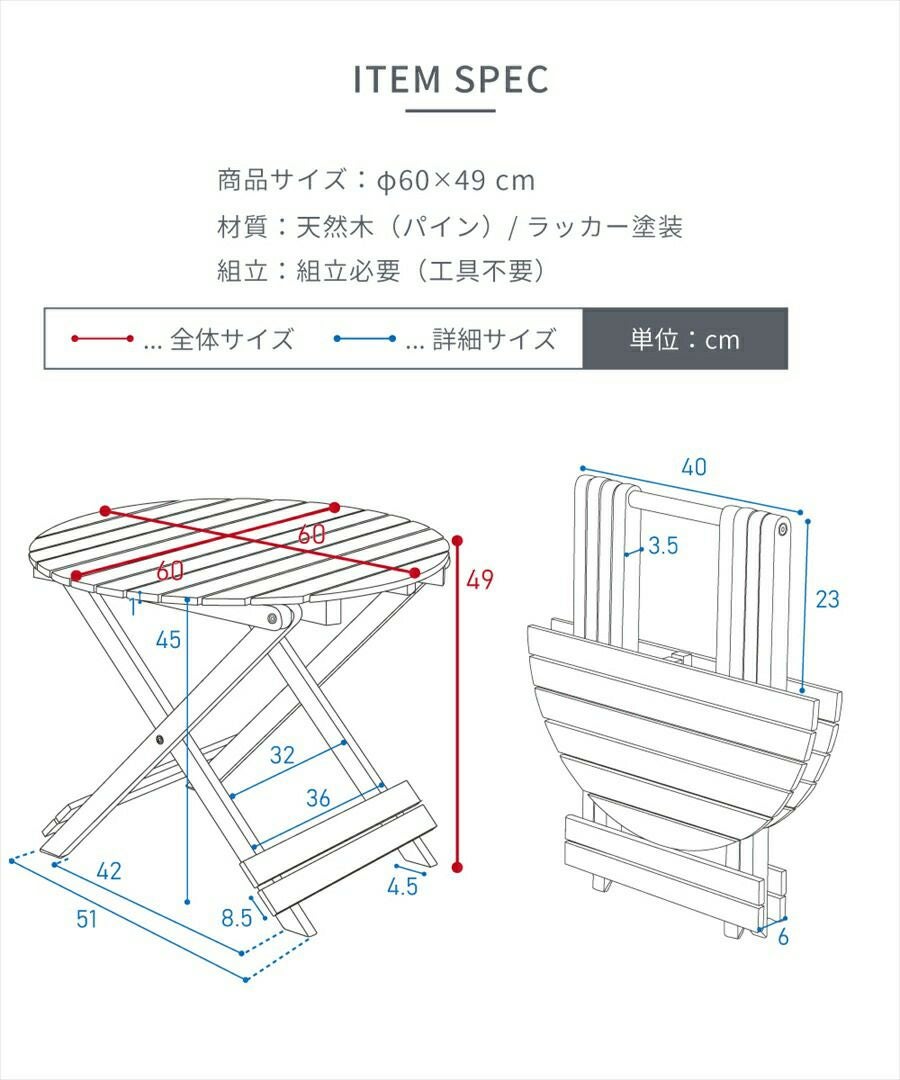 ITEM SPEC

商品サイズ：φ60×49 cm
材質：天然木（パイン）/ ラッカー塗装
組立：組立必要（工具不要）

… 全体サイズ
… 詳細サイズ
単位：cm

60
60
49
1
45
32
36
42
51
8.5
4.5
40
3.5
23
6