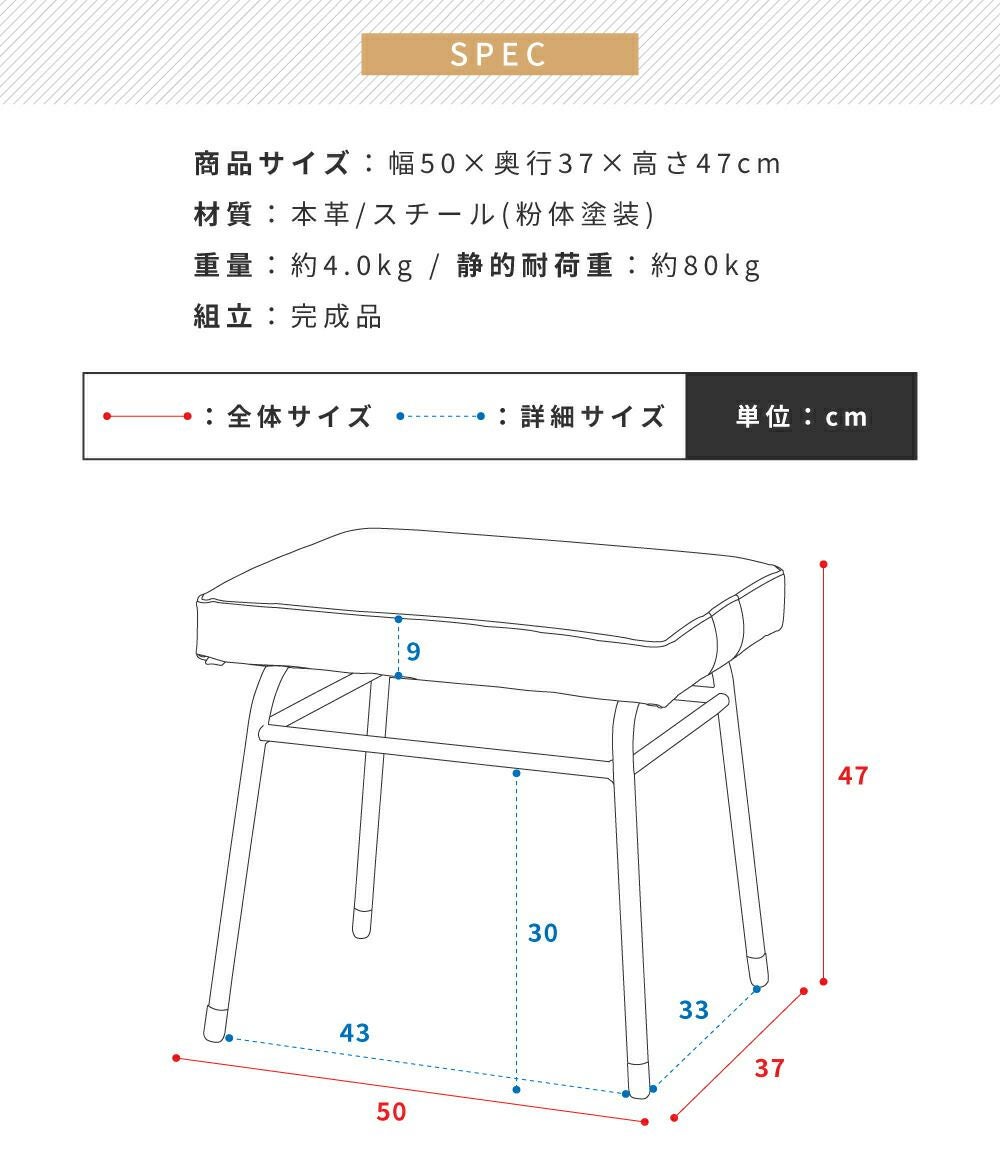 SPEC

商品サイズ：幅50×奥行37×高さ47cm
材質：本革/スチール(粉体塗装)
重量：約4.0kg / 静的耐荷重：約80kg
組立：完成品

：全体サイズ ：詳細サイズ 単位：cm

9
47
30
43
33
37
50