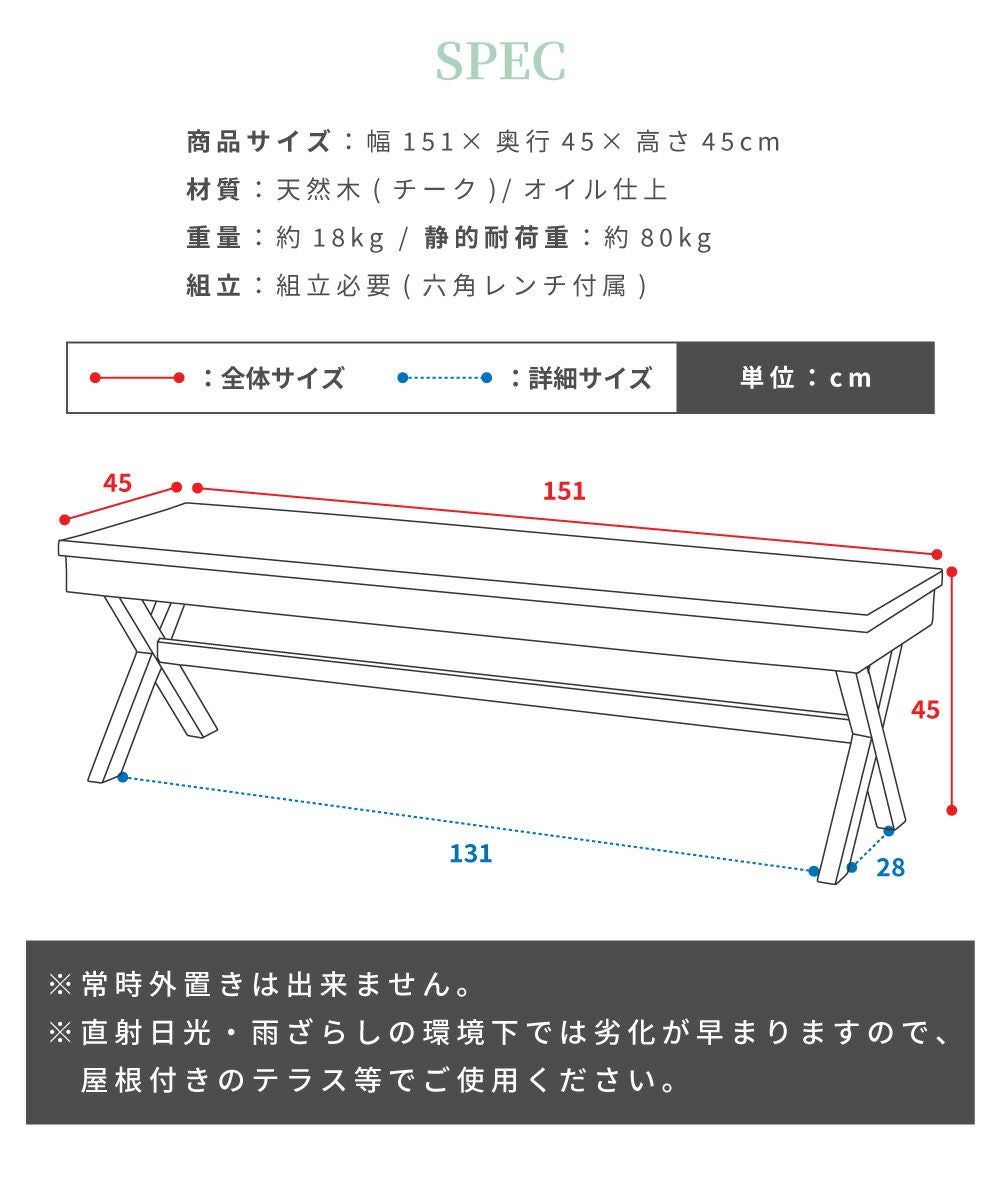 SPEC

商品サイズ：幅 151× 奥行 45× 高さ 45cm
材質：天然木 ( チーク )/ オイル仕上
重量：約 18kg / 静的耐荷重：約 80kg
組立：組立必要 ( 六角レンチ付属 )

：全体サイズ　：詳細サイズ　単位：cm

45
151
45
131
28

※常時外置きは出来ません。
※直射日光・雨ざらしの環境下では劣化が早まりますので、屋根付きのテラス等でご使用ください。