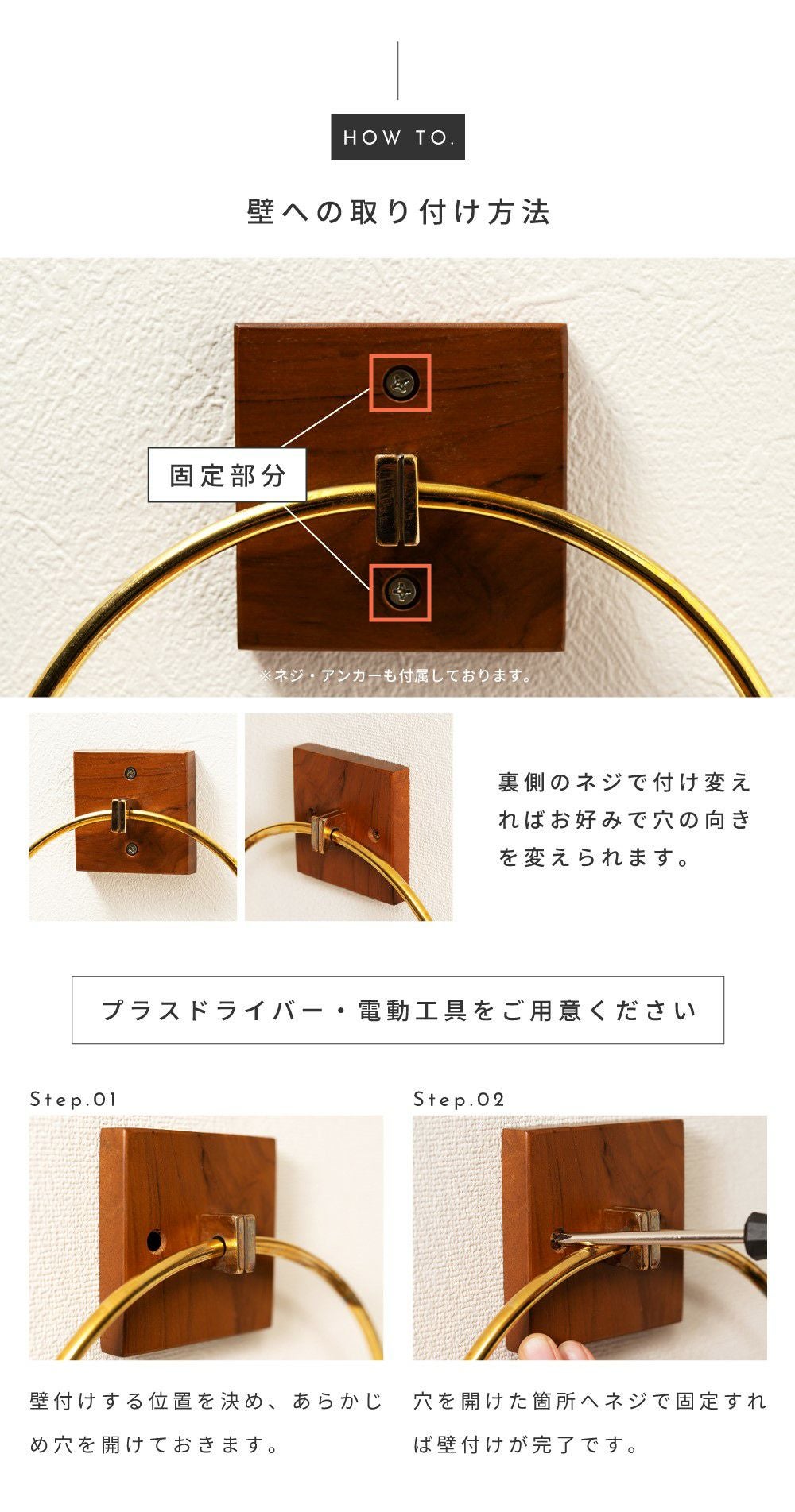 HOW TO.

壁への取り付け方法

固定部分

※ネジ・アンカーも付属しております。

裏側のネジで付け変えればお好みで穴の向きを変えられます。

プラスドライバー・電動工具をご用意ください

Step.01

壁付けする位置を決め、あらかじめ穴を開けておきます。

Step.02

穴を開けた箇所へネジで固定すれば壁付けが完了です。