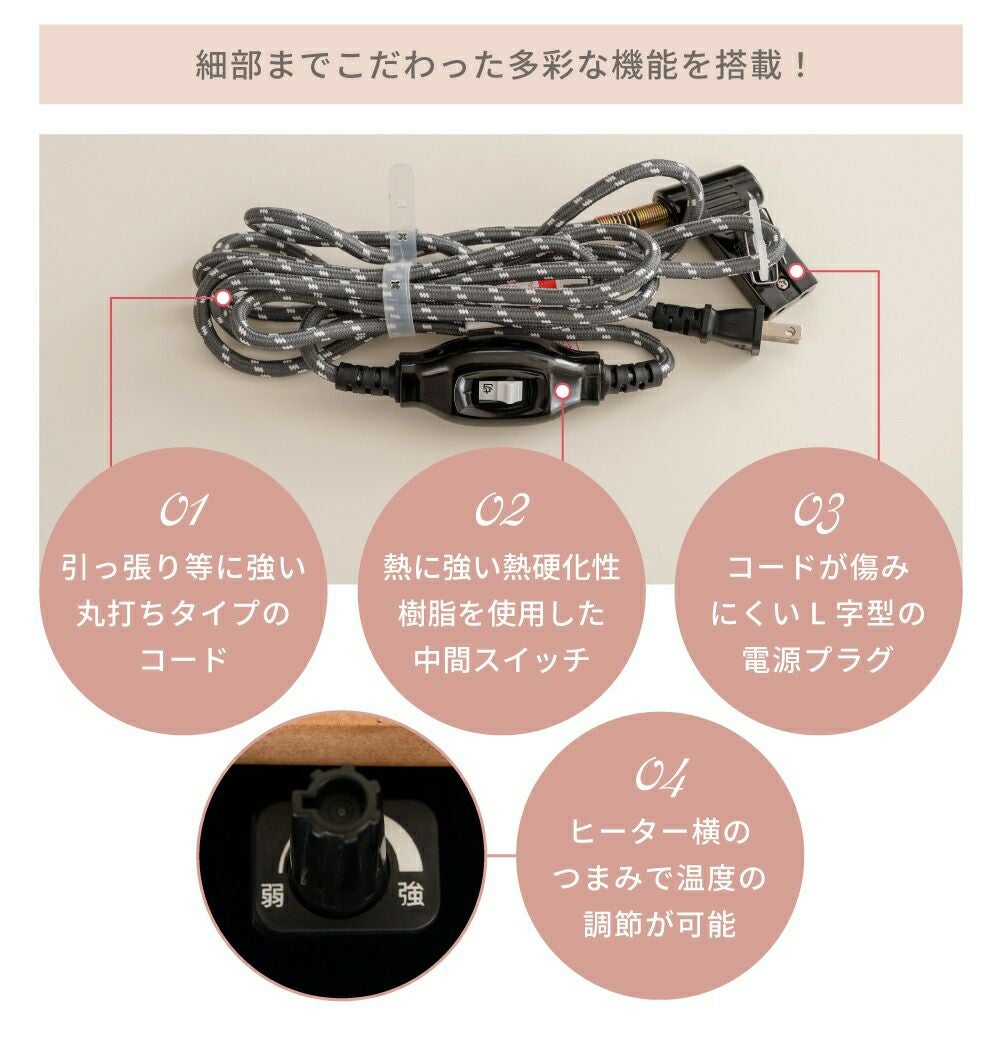 細部までこだわった多彩な機能を搭載！

01
引っ張り等に強い丸打ちタイプのコード

02
熱に強い熱硬化性樹脂を使用した中間スイッチ

03
コードが傷みにくいＬ字型の電源プラグ

弱
強

04
ヒーター横のつまみで温度の調節が可能