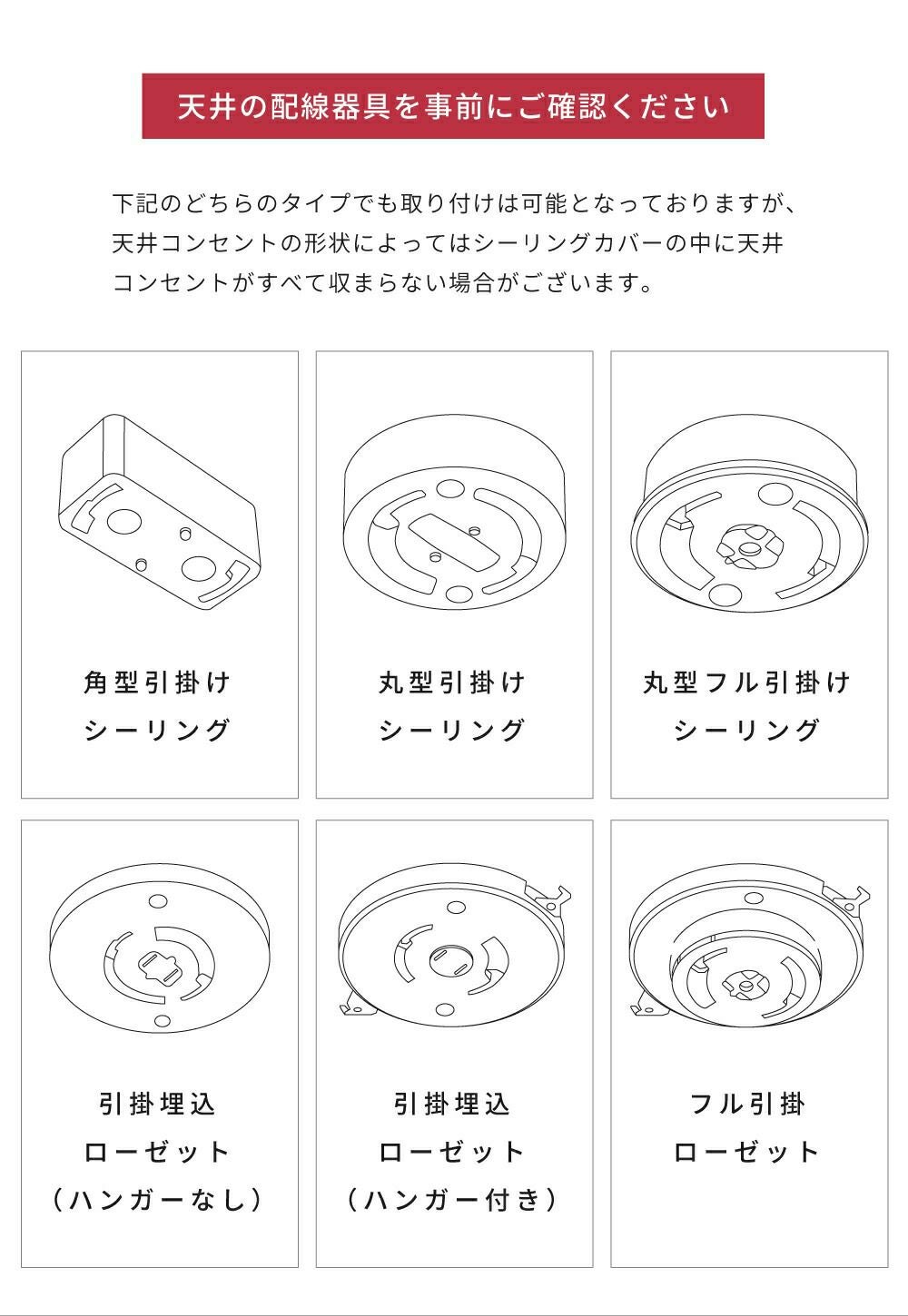 天井の配線器具を事前にご確認ください

下記のどちらのタイプでも取り付けは可能となっておりますが、天井コンセントの形状によってはシーリングカバーの中に天井コンセントがすべて収まらない場合がございます。

角型引掛け
シーリング

丸型引掛け
シーリング

丸型フル引掛け
シーリング

引掛埋込
ローゼット
（ハンガーなし）

引掛埋込
ローゼット
（ハンガー付き）

フル引掛
ローゼット