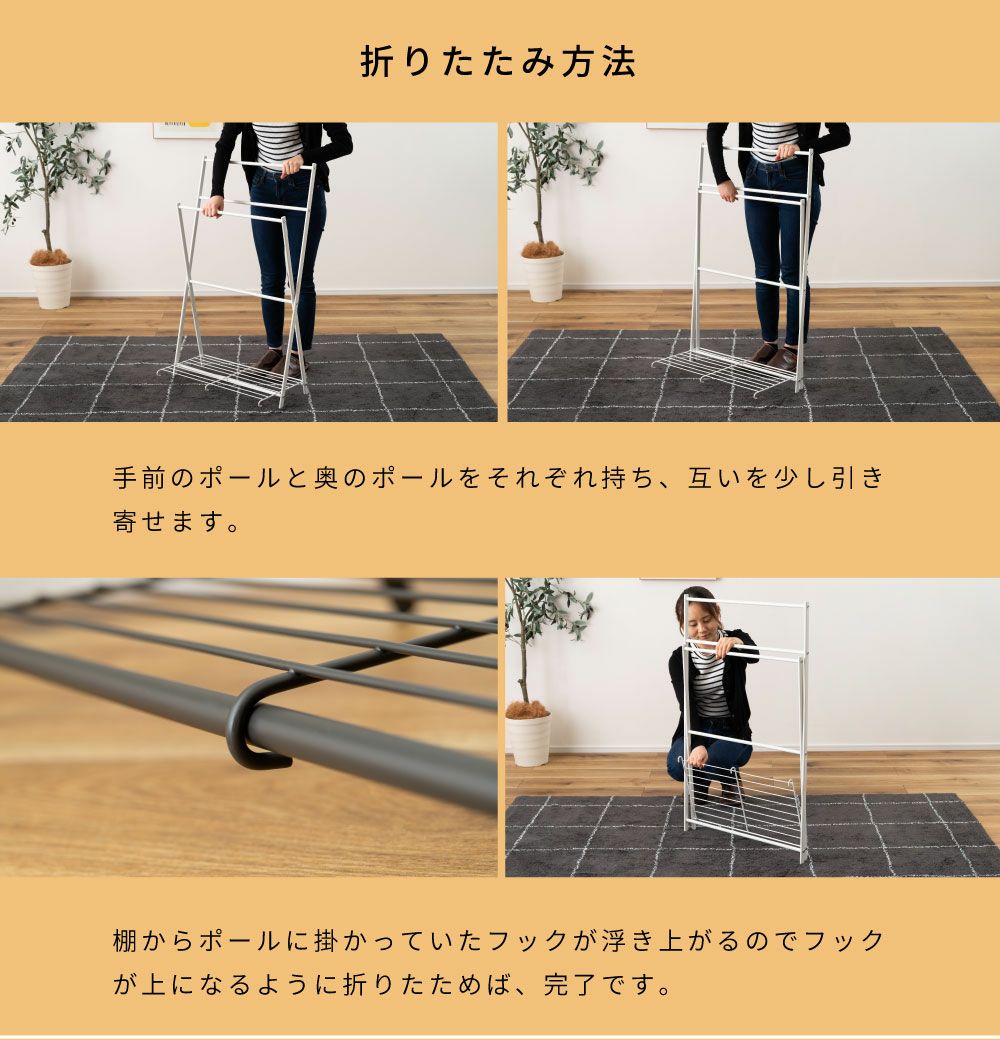 折りたたみ方法

手前のポールと奥のポールをそれぞれ持ち、互いを少し引き寄せます。

棚からポールに掛かっていたフックが浮き上がるのでフックが上になるように折りたためば、完了です。