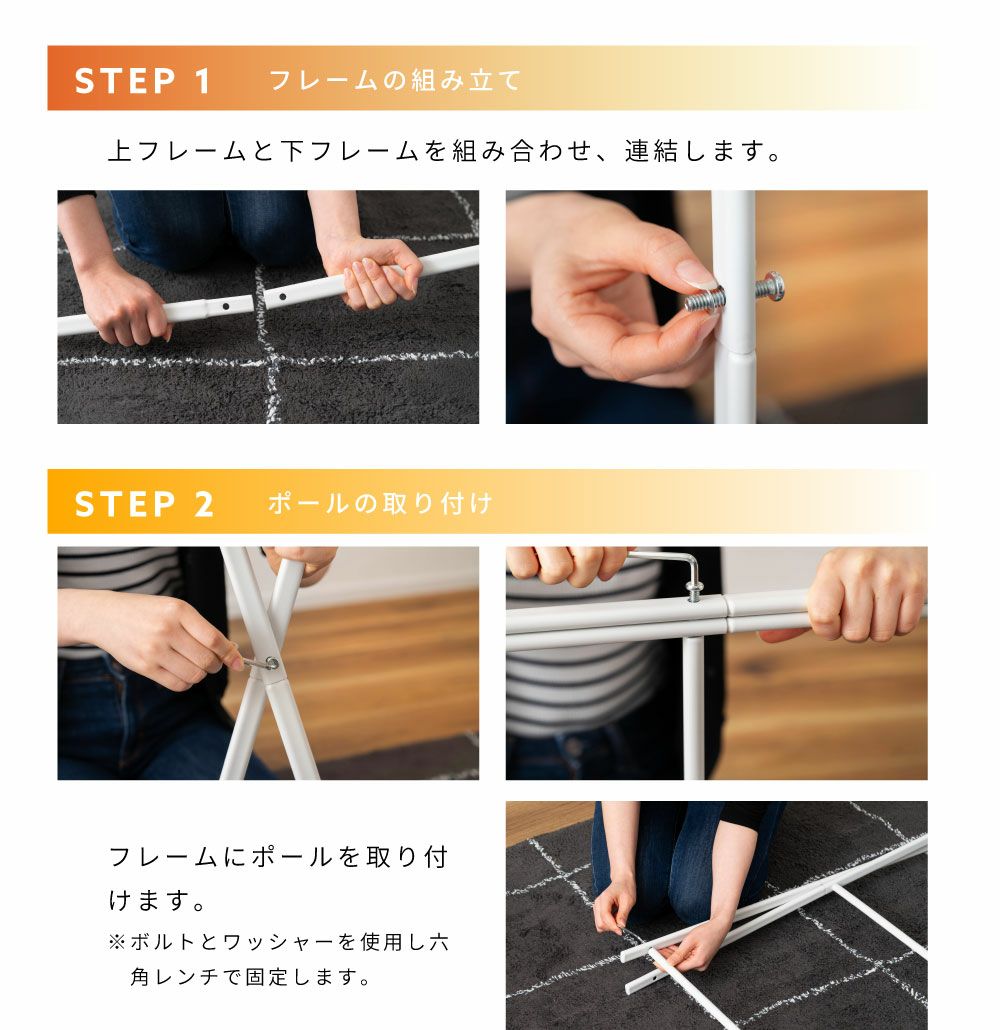 STEP 1　フレームの組み立て

上フレームと下フレームを組み合わせ、連結します。

STEP 2　ポールの取り付け

フレームにポールを取り付けます。

※ボルトとワッシャーを使用し六角レンチで固定します。