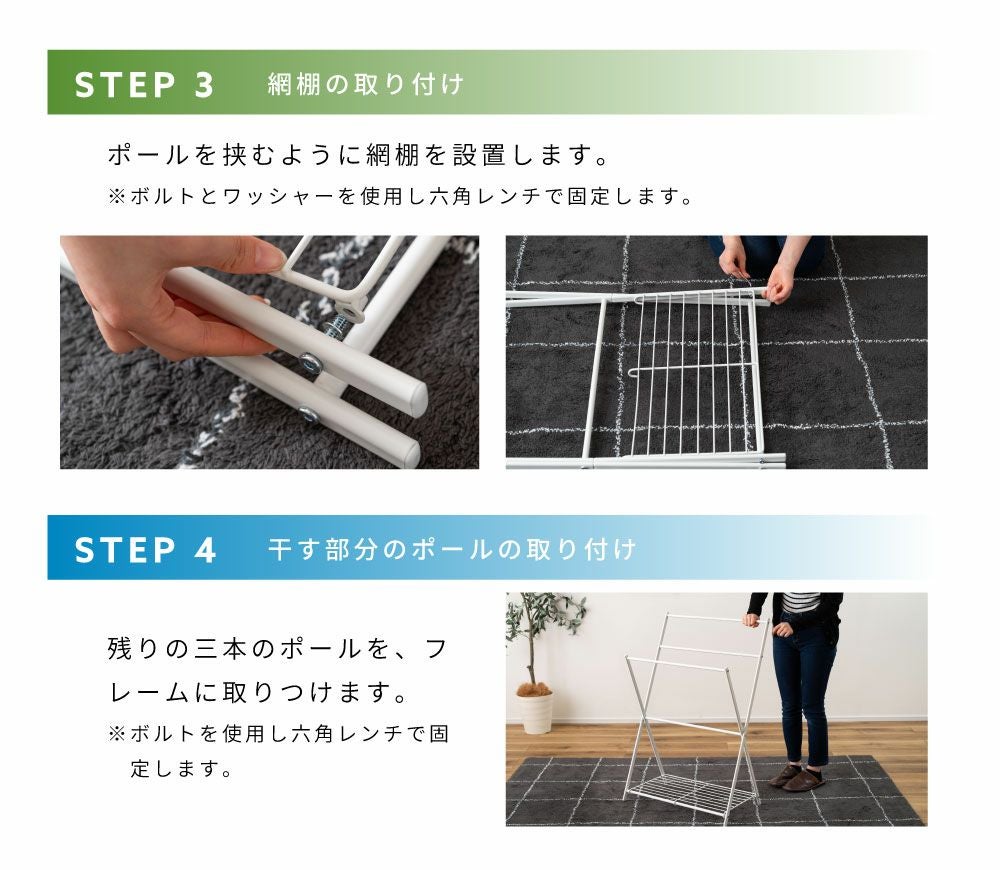 STEP 3　網棚の取り付け

ポールを挟むように網棚を設置します。
※ボルトとワッシャーを使用し六角レンチで固定します。

STEP 4　干す部分のポールの取り付け

残りの三本のポールを、フレームに取りつけます。
※ボルトを使用し六角レンチで固定します。