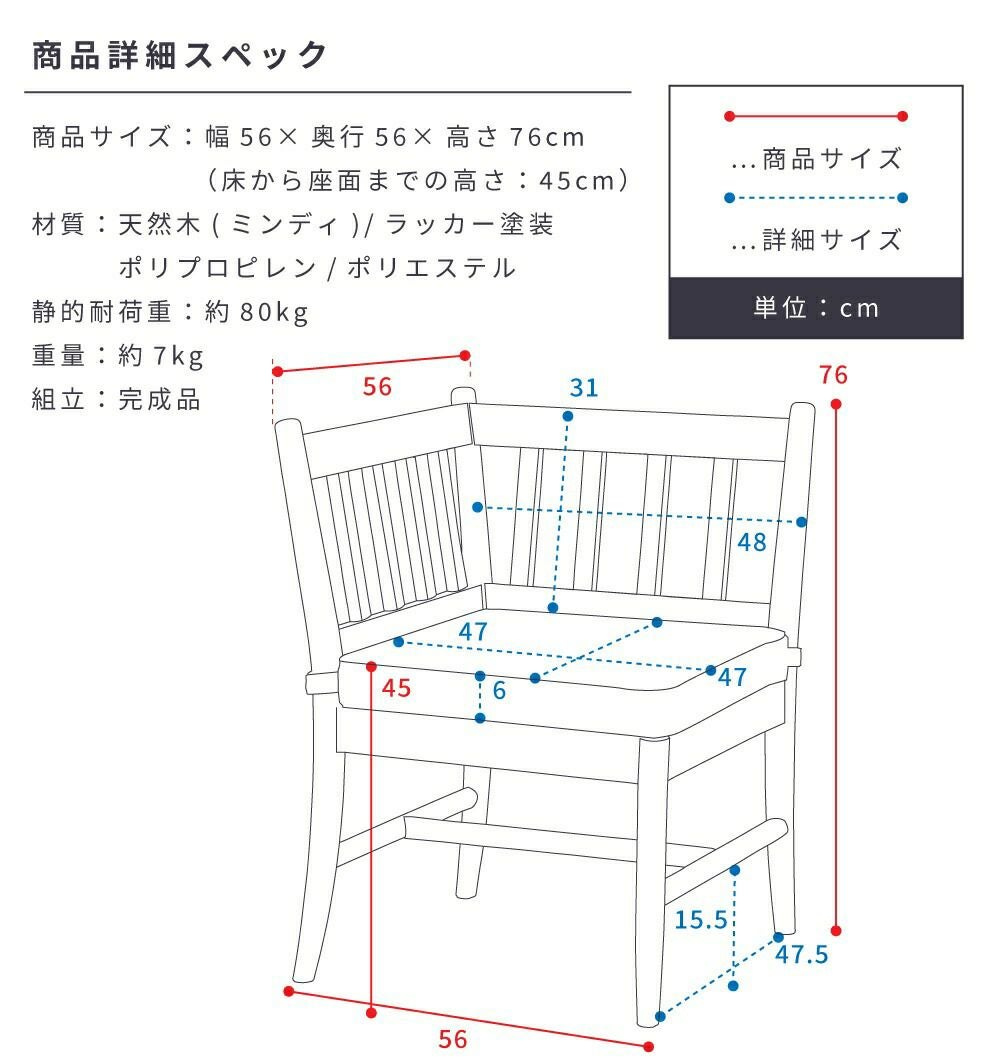 商品詳細スペック

商品サイズ：幅 56× 奥行 56× 高さ 76cm
（床から座面までの高さ：45cm）

材質：天然木 ( ミンディ )/ ラッカー塗装
ポリプロピレン / ポリエステル

静的耐荷重：約 80kg

重量：約 7kg

組立：完成品

…商品サイズ

…詳細サイズ

単位：cm

56

31

76

48

47

47

45

6

15.5

47.5

56