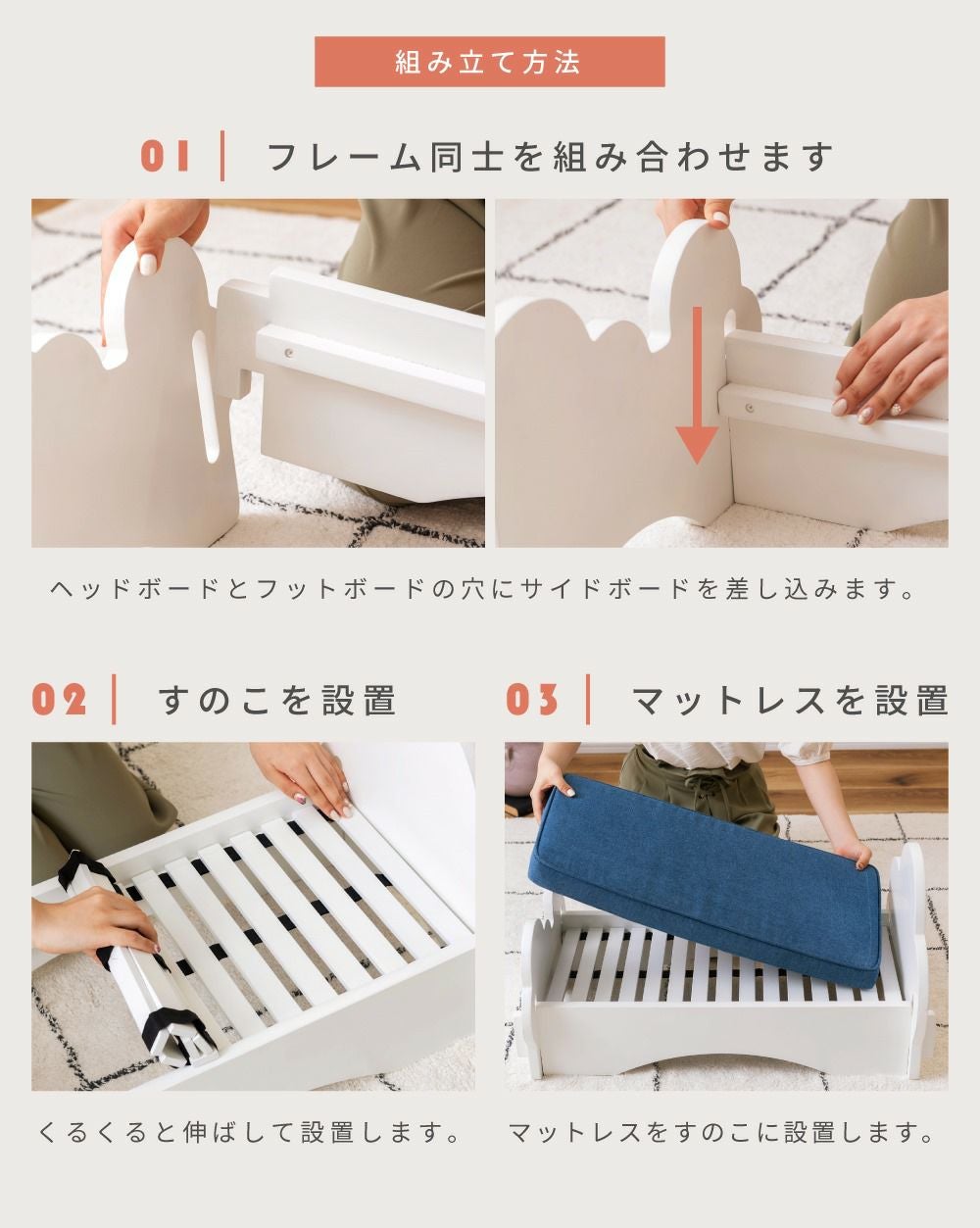 組み立て方法

01 | フレーム同士を組み合わせます

ヘッドボードとフットボードの穴にサイドボードを差し込みます。

02 | すのこを設置

くるくると伸ばして設置します。

03 | マットレスを設置

マットレスをすのこに設置します。