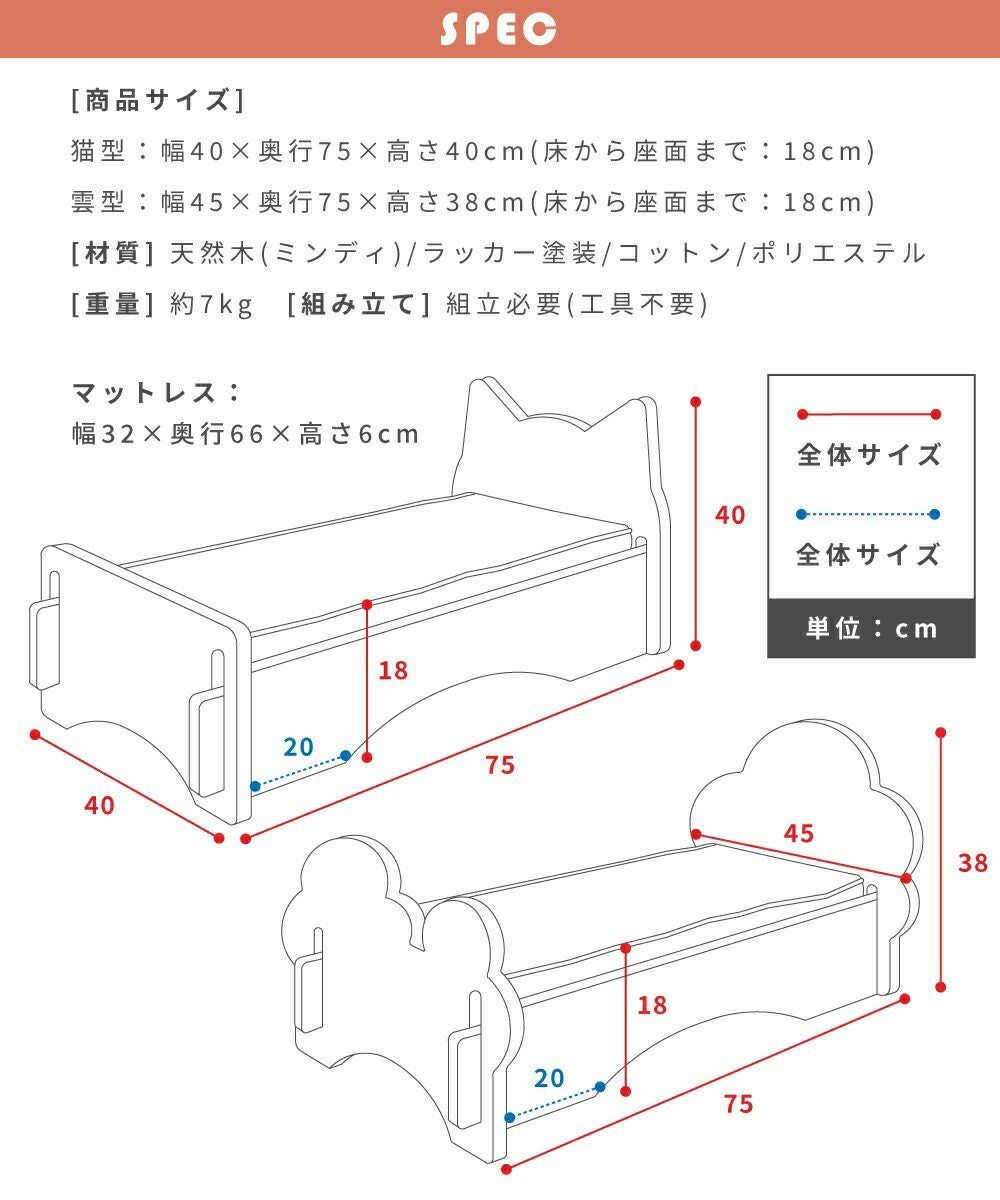 SPEC

[商品サイズ]
猫型：幅40×奥行75×高さ40cm(床から座面まで：18cm)
雲型：幅45×奥行75×高さ38cm(床から座面まで：18cm)
[材質] 天然木(ミンディ)/ラッカー塗装/コットン/ポリエステル
[重量] 約7kg [組み立て] 組立必要(工具不要)

マットレス：
幅32×奥行66×高さ6cm

全体サイズ
全体サイズ
単位：cm

40
18
20
75
40

45
38
18
20
75