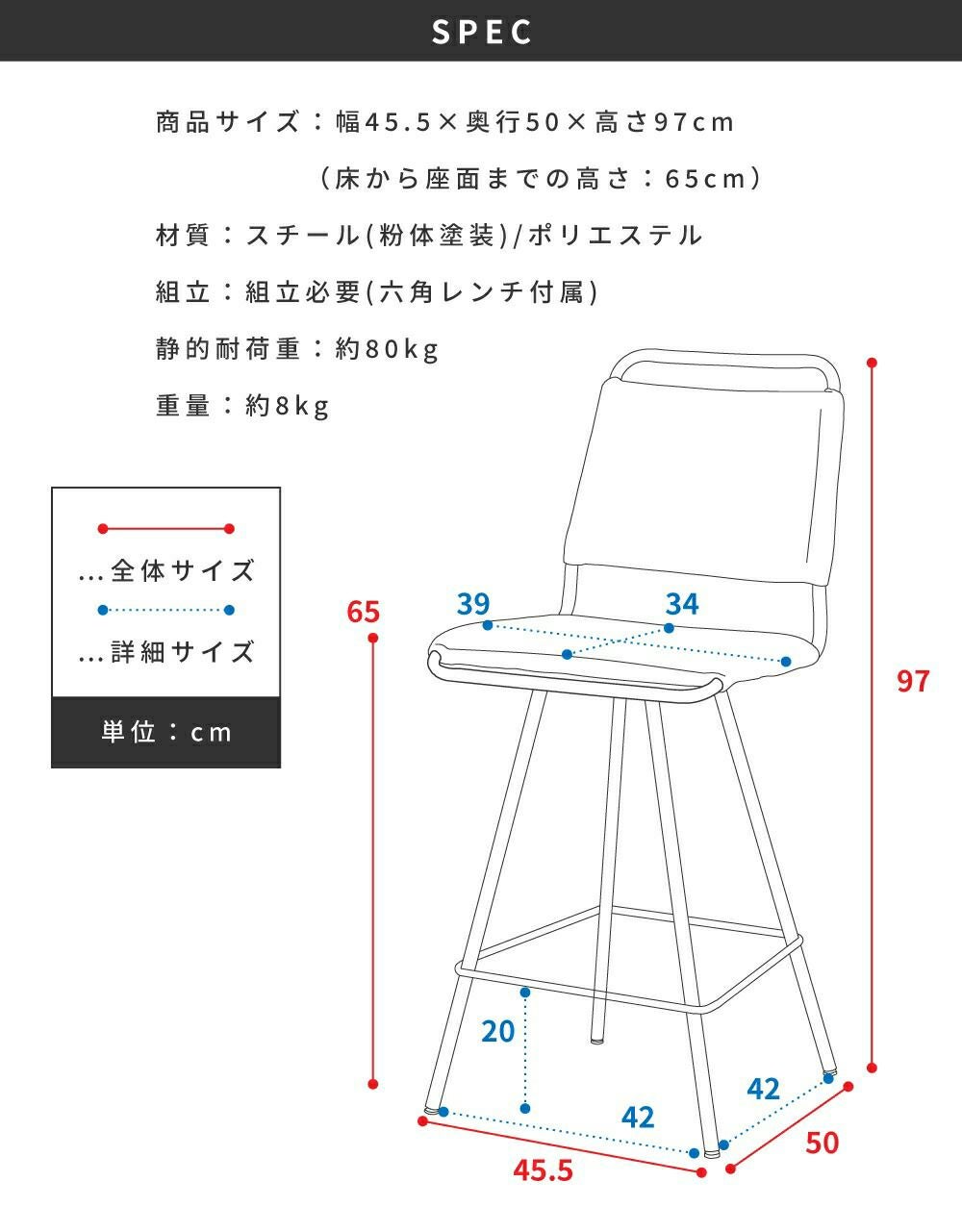 SPEC

商品サイズ：幅45.5×奥行50×高さ97cm
（床から座面までの高さ：65cm）

材質：スチール(粉体塗装)/ポリエステル

組立：組立必要(六角レンチ付属)

静的耐荷重：約80kg

重量：約8kg

...全体サイズ

...詳細サイズ

単位：cm

65

39

34

97

20

42

42

45.5

50