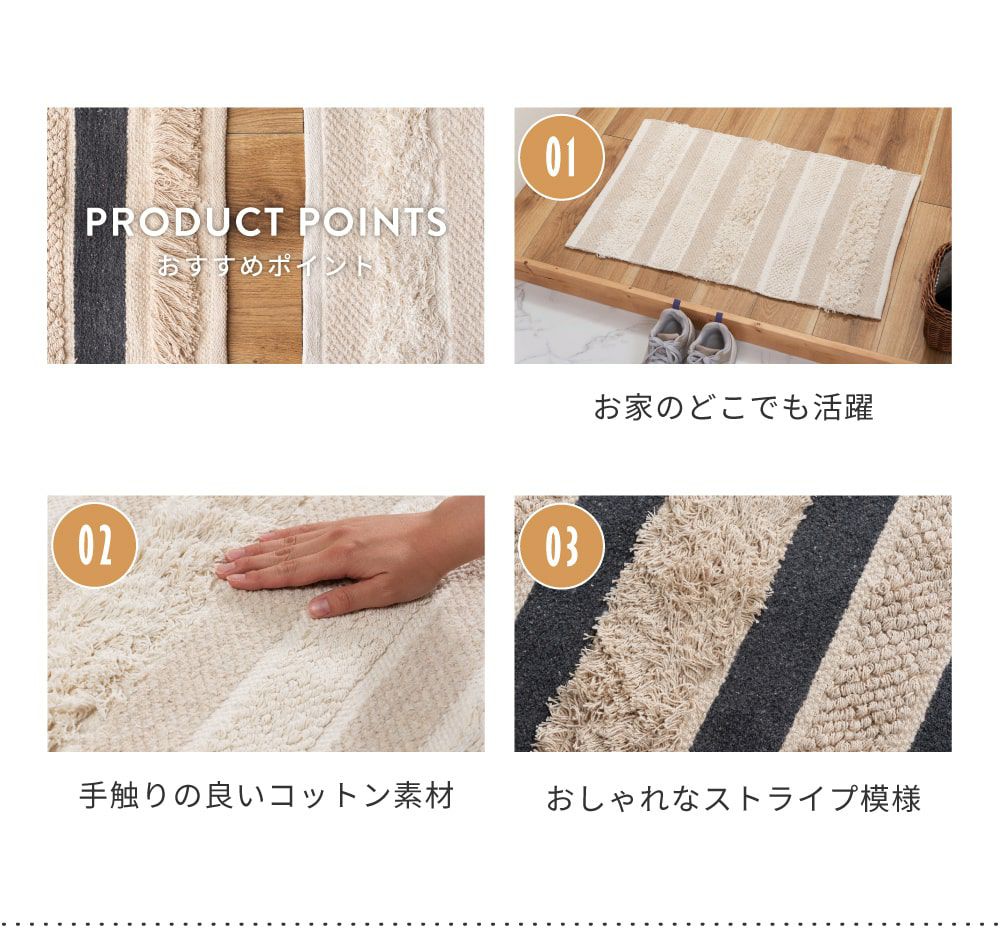 PRODUCT POINTS
おすすめポイント

01
お家のどこでも活躍

02
手触りの良いコットン素材

03
おしゃれなストライプ模様