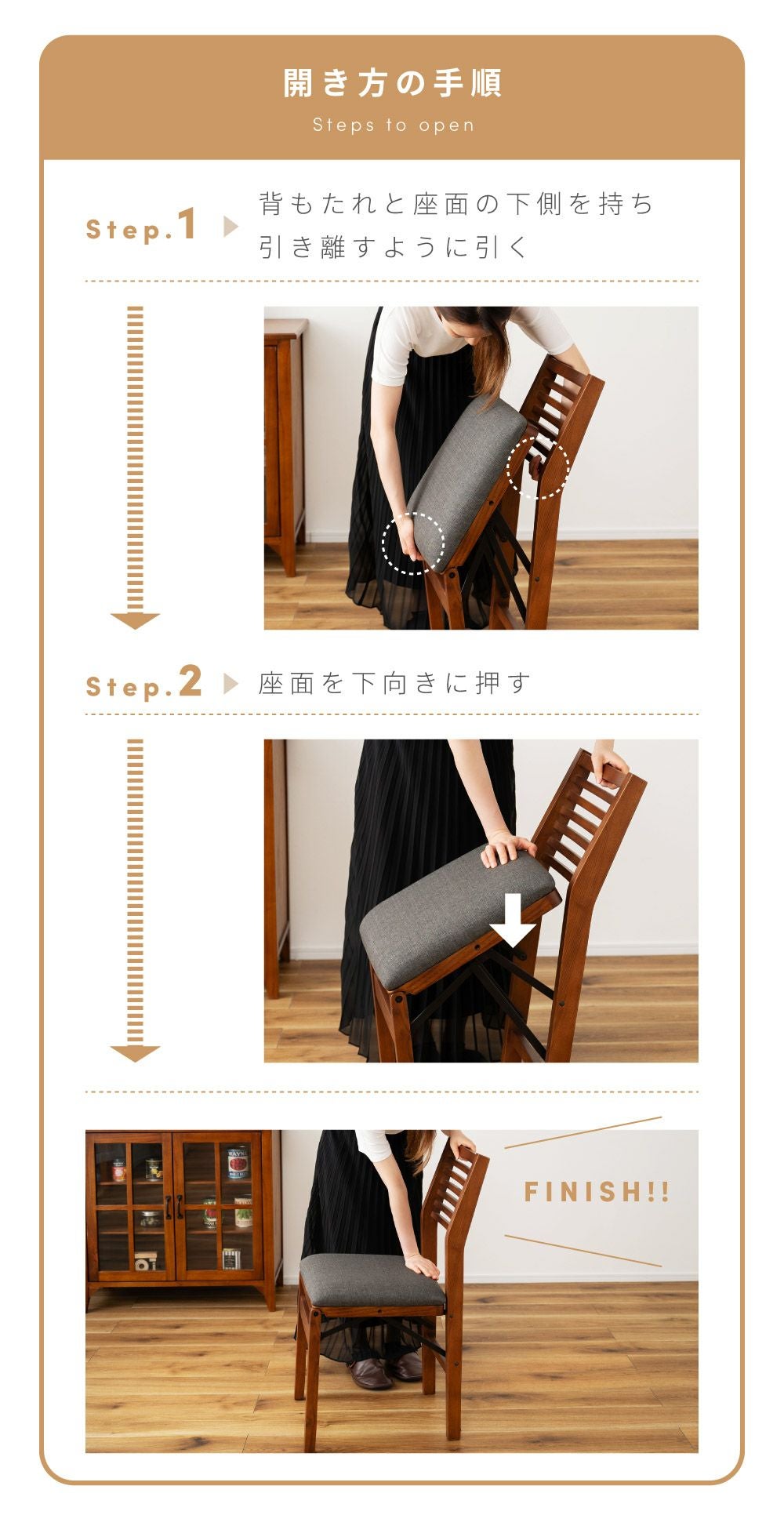 開き方の手順
Steps to open

Step.1 背もたれと座面の下側を持ち引き離すように引く

Step.2 座面を下向きに押す

FINISH!!