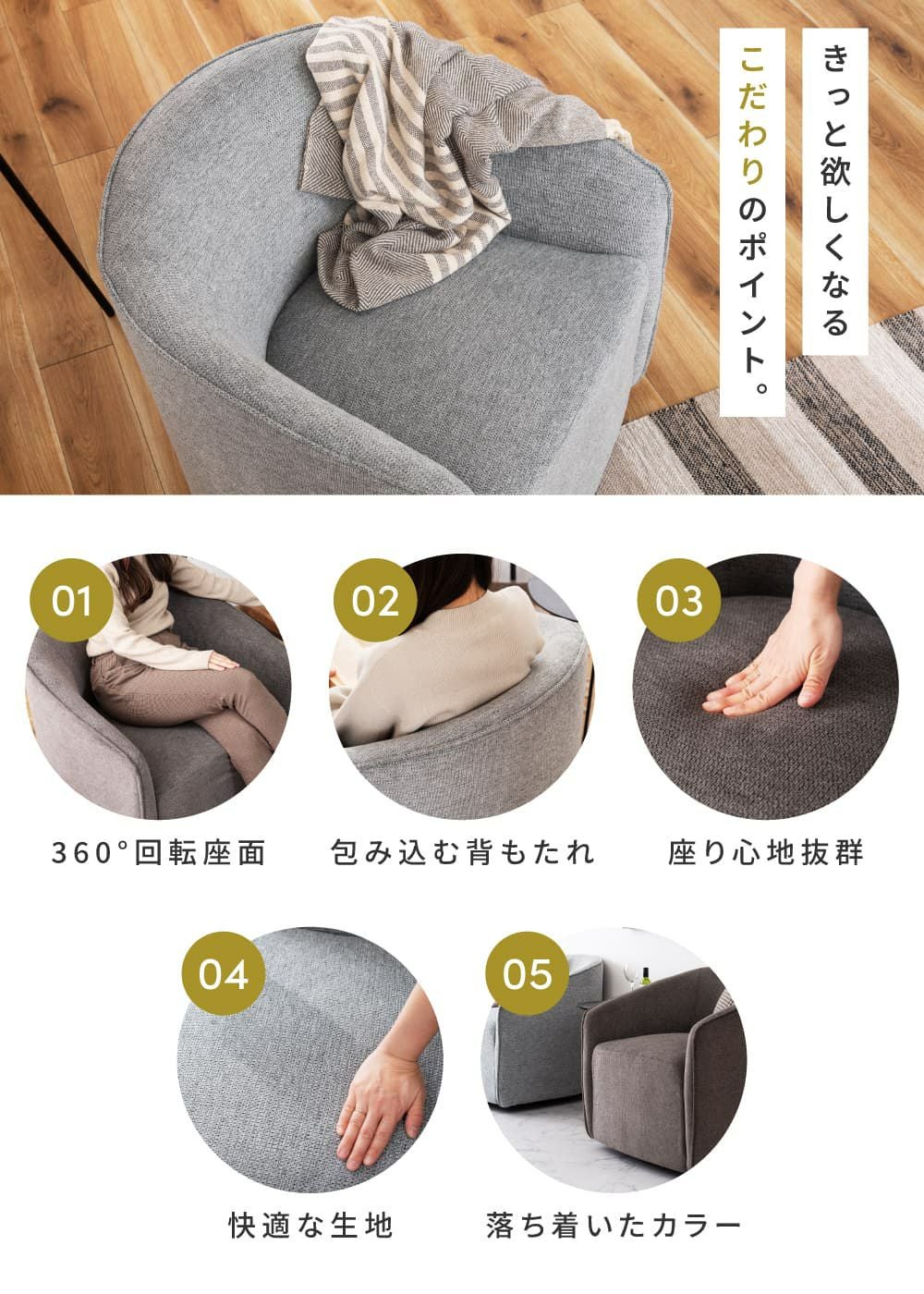 きっと欲しくなる
こだわりのポイント。

01
360°回転座面

02
包み込む背もたれ

03
座り心地抜群

04
快適な生地

05
落ち着いたカラー