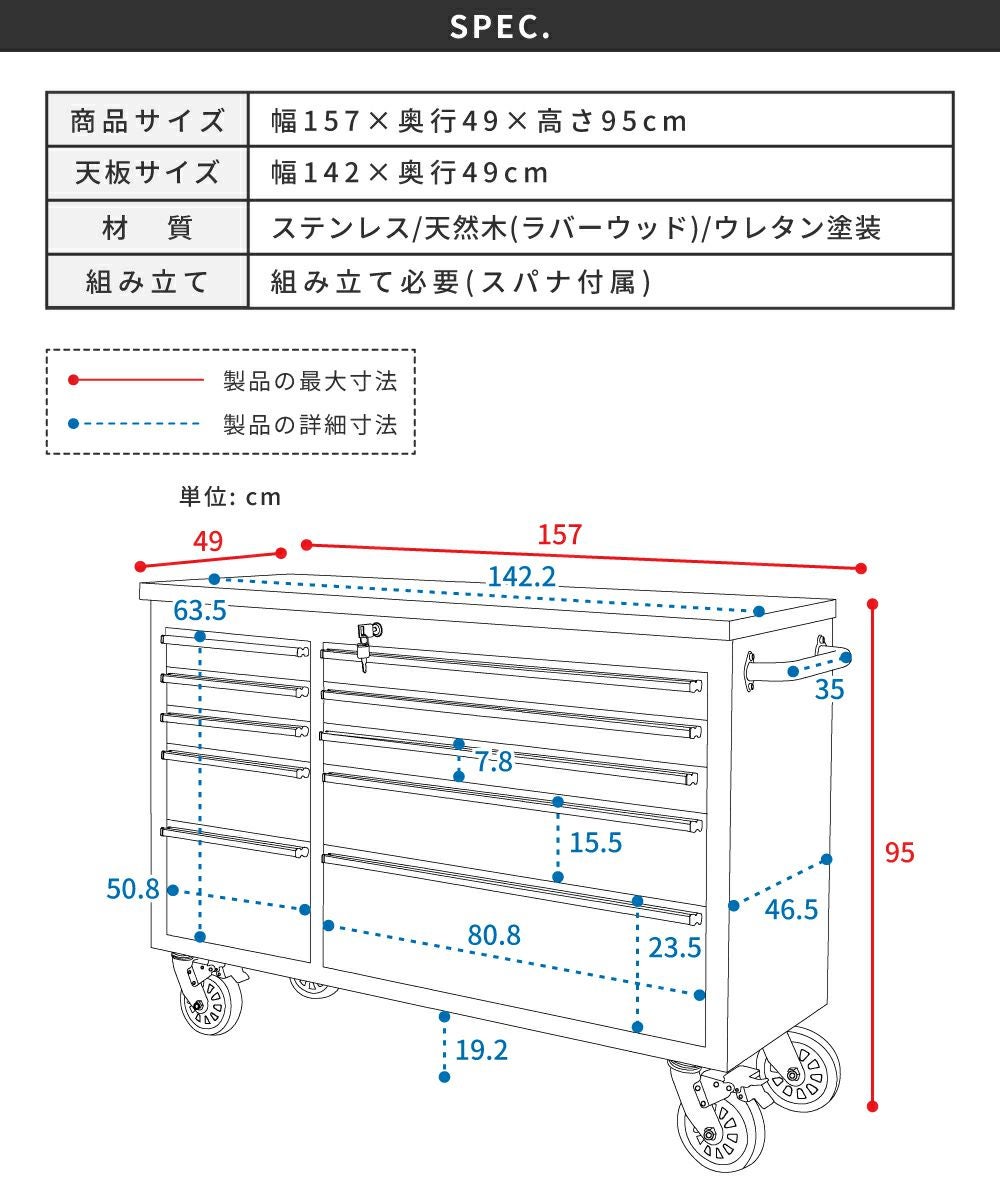 SPEC.

| 商品サイズ | 幅157×奥行49×高さ95cm |
|---|---|
| 天板サイズ | 幅142×奥行49cm |
| 材　質 | ステンレス/天然木(ラバーウッド)/ウレタン塗装 |
| 組み立て | 組み立て必要(スパナ付属) |

製品の最大寸法
製品の詳細寸法

単位: cm

49
157
142.2
63.5
35
7.8
15.5
95
50.8
46.5
80.8
23.5
19.2