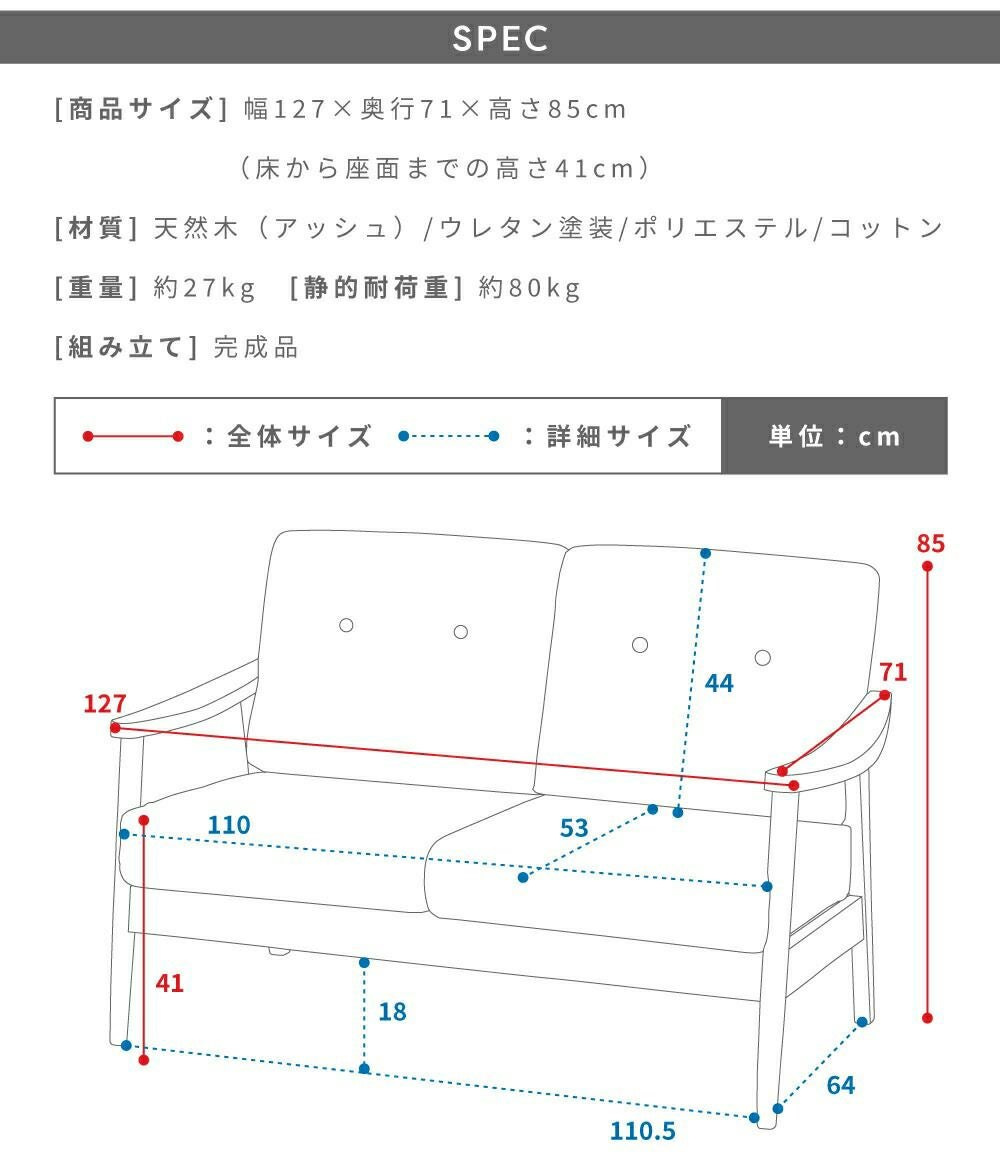 SPEC

[商品サイズ] 幅127×奥行71×高さ85cm

（床から座面までの高さ41cm）

[材質] 天然木（アッシュ）/ウレタン塗装/ポリエステル/コットン

[重量] 約27kg [静的耐荷重] 約80kg

[組み立て] 完成品

：全体サイズ ：詳細サイズ 単位：cm

85

44

71

127

110

53

41

18

64

110.5