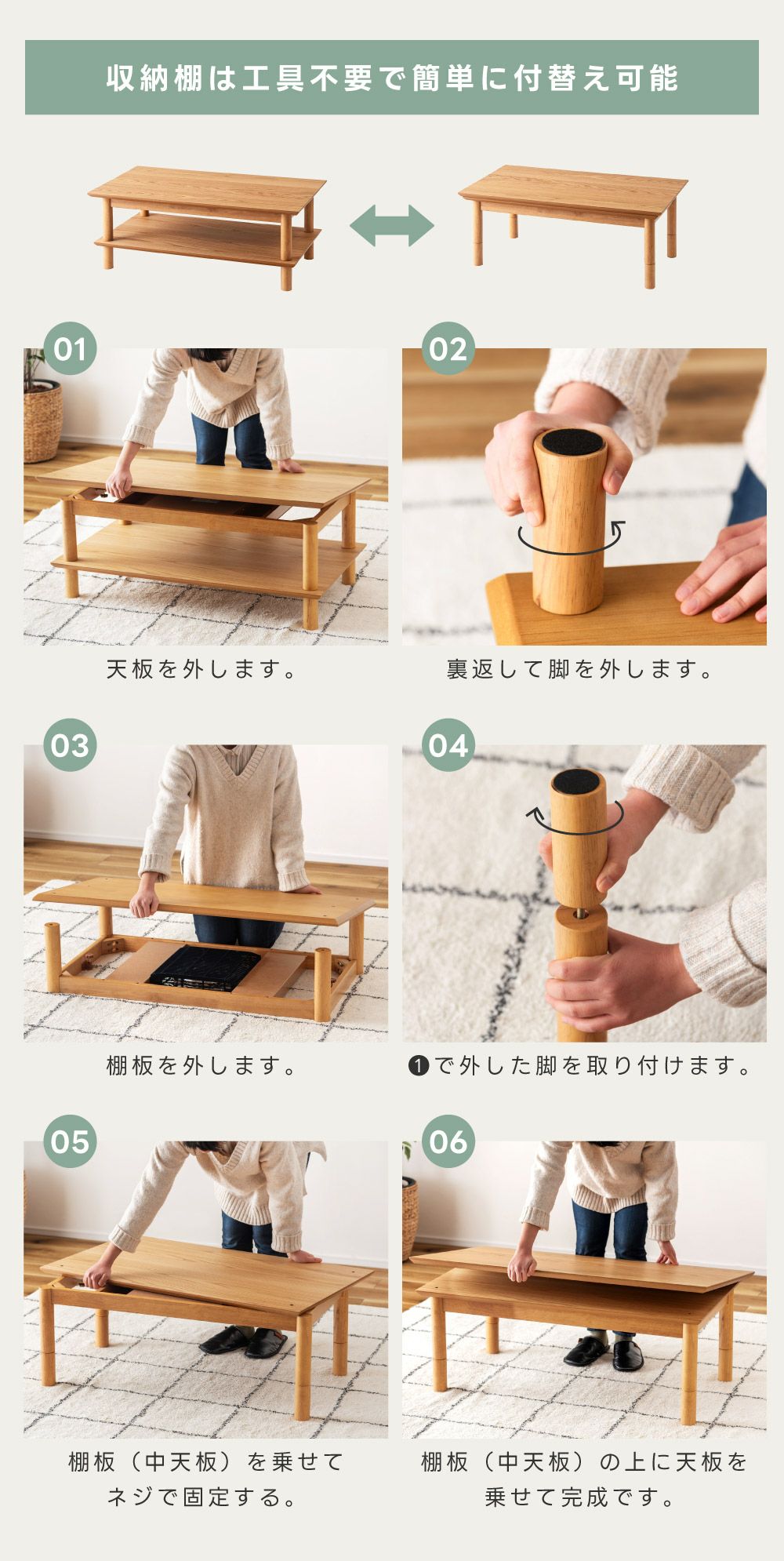 収納棚は工具不要で簡単に付替え可能

01

天板を外します。

02

裏返して脚を外します。

03

棚板を外します。

04

❶で外した脚を取り付けます。

05

棚板（中天板）を乗せてネジで固定する。

06

棚板（中天板）の上に天板を乗せて完成です。