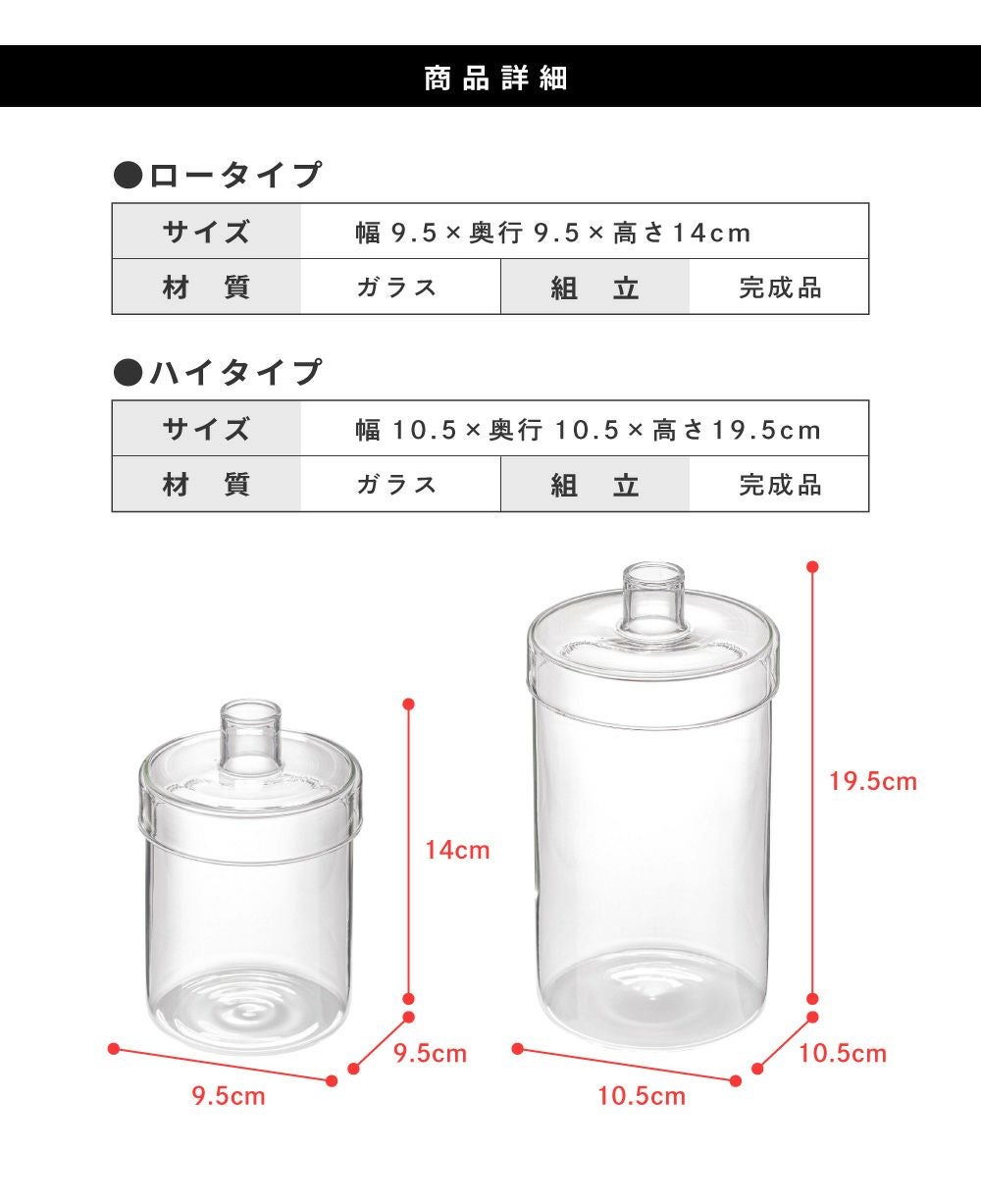 商品詳細

●ロータイプ

| サイズ | 幅 9.5×奥行 9.5×高さ14cm | | |
|---|---|---|---|
| 材　質 | ガラス | 組　立 | 完成品 |

●ハイタイプ

| サイズ | 幅 10.5×奥行 10.5×高さ19.5cm | | |
|---|---|---|---|
| 材　質 | ガラス | 組　立 | 完成品 |

14cm
9.5cm
9.5cm

19.5cm
10.5cm
10.5cm