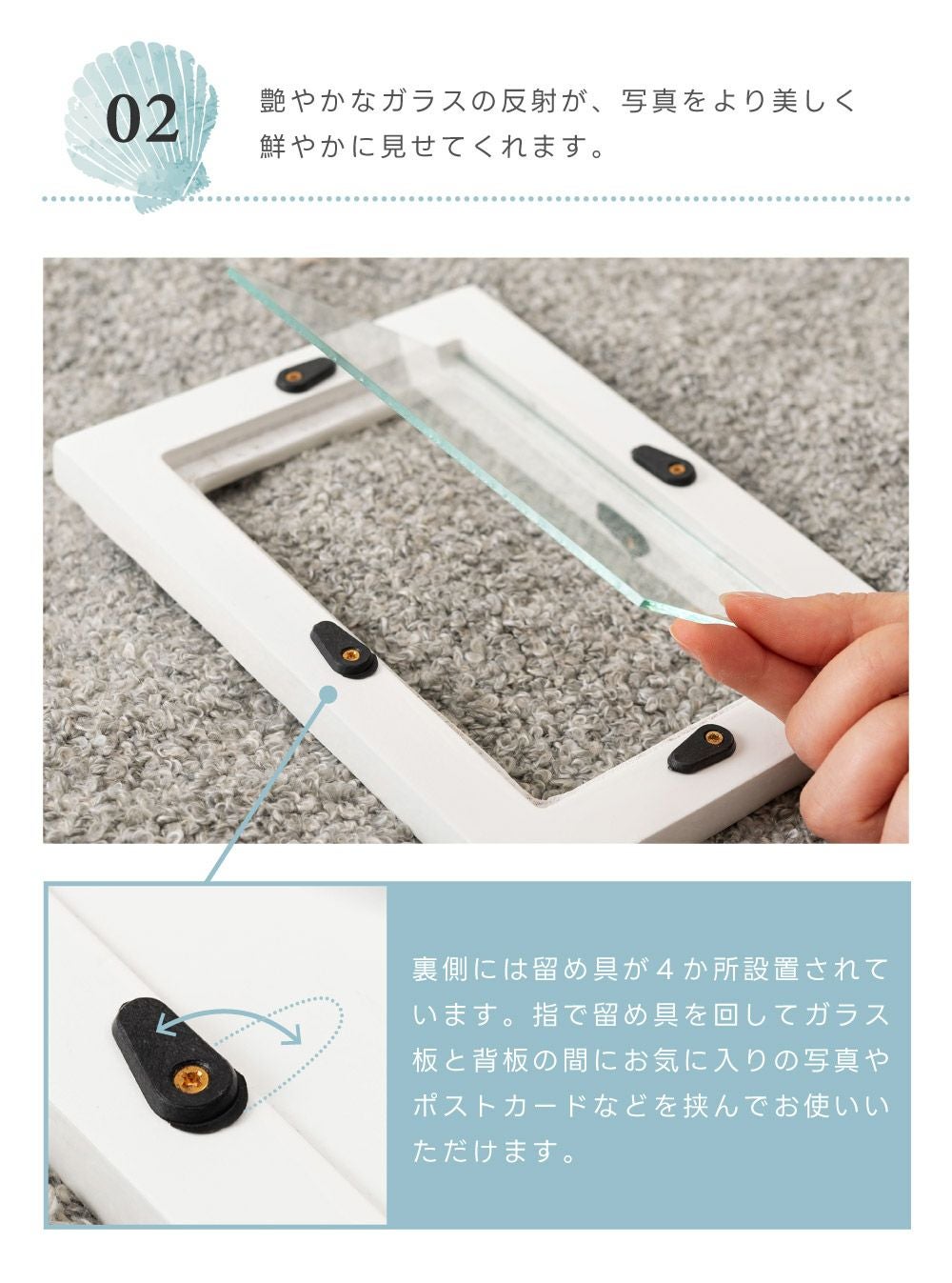 02

艶やかなガラスの反射が、写真をより美しく鮮やかに見せてくれます。

裏側には留め具が４か所設置されています。指で留め具を回してガラス板と背板の間にお気に入りの写真やポストカードなどを挟んでお使いいただけます。