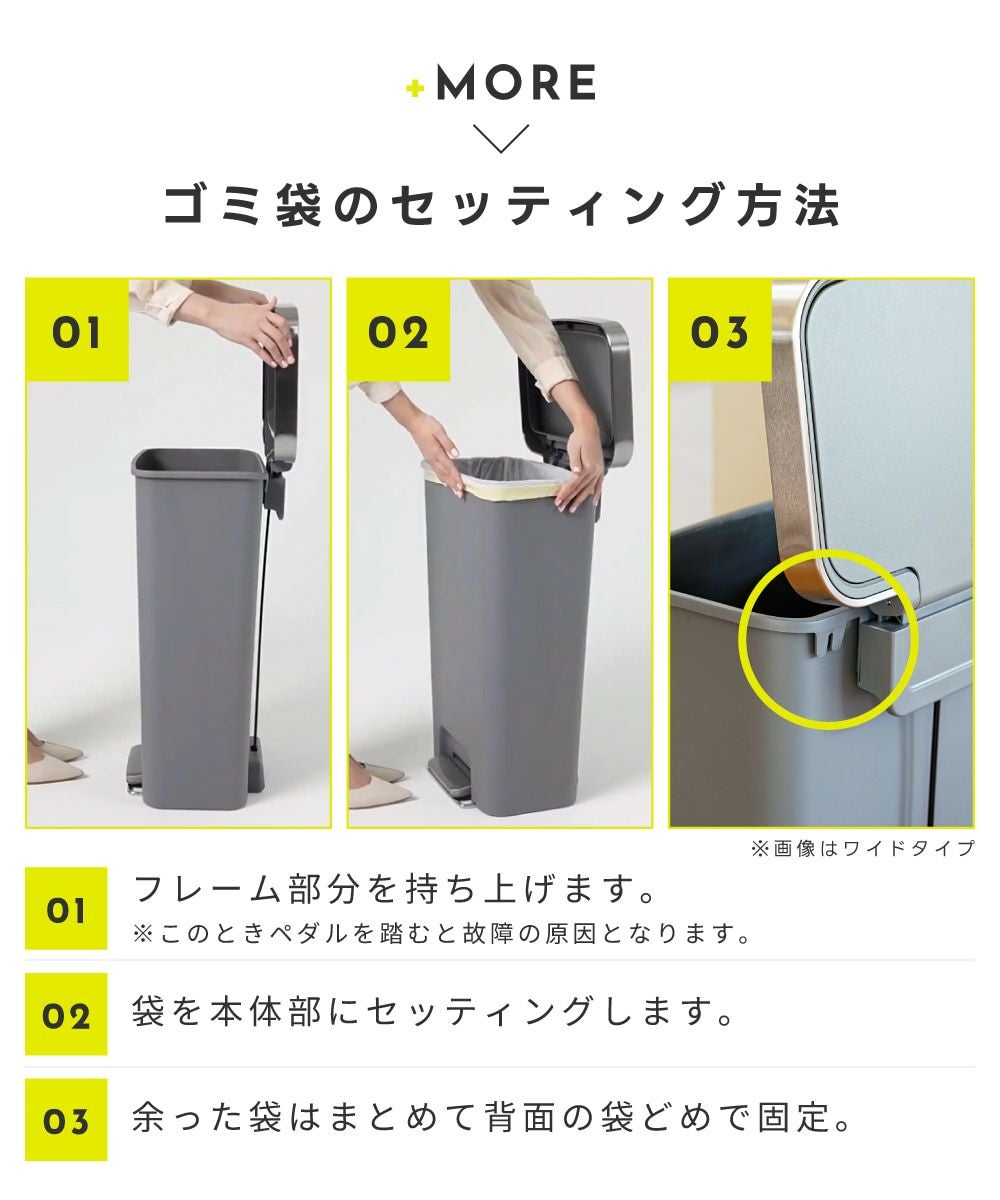 +MORE

ゴミ袋のセッティング方法

01

02

03

※画像はワイドタイプ

01 フレーム部分を持ち上げます。
※このときペダルを踏むと故障の原因となります。

02 袋を本体部にセッティングします。

03 余った袋はまとめて背面の袋どめで固定。