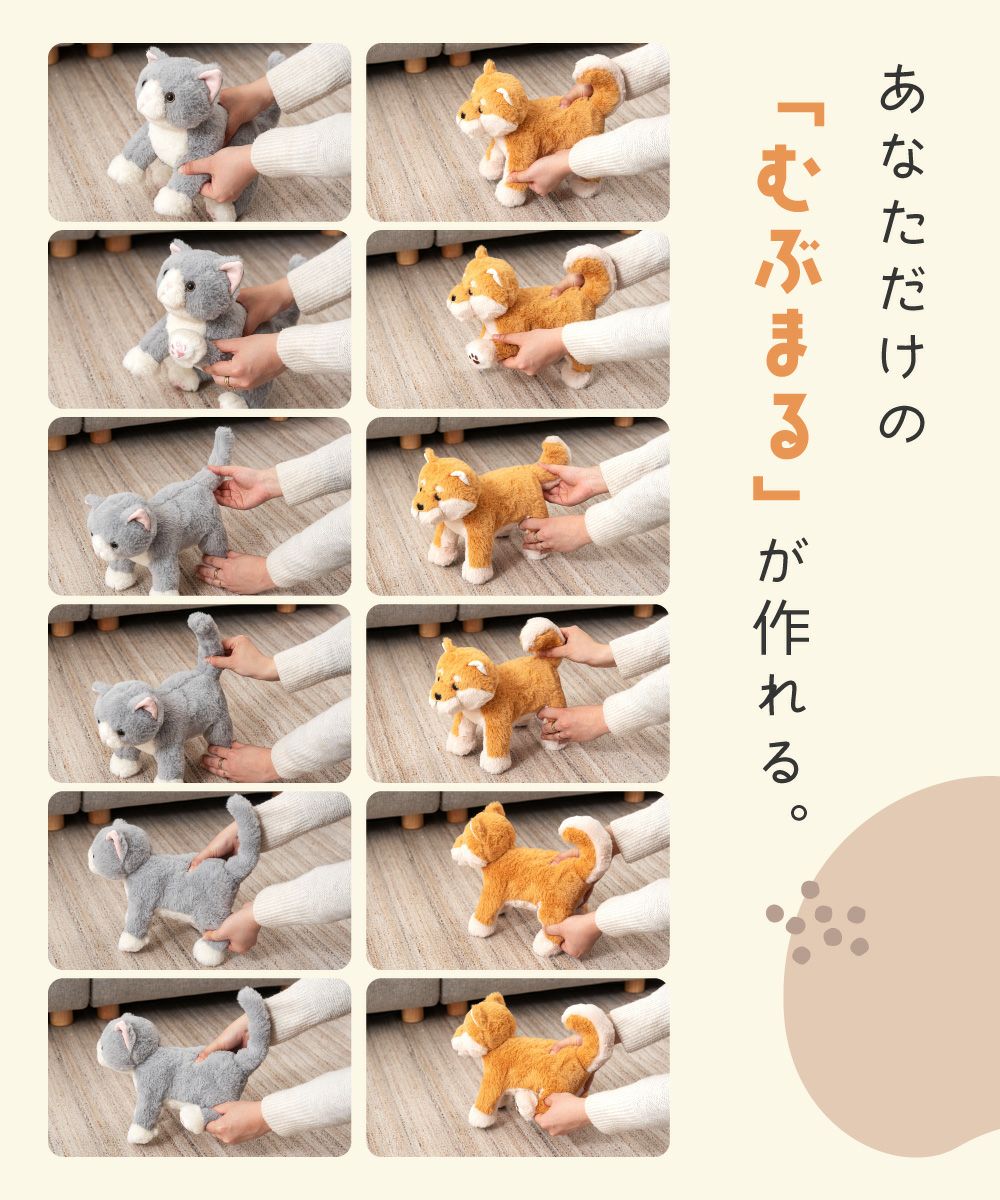 あなただけの「むぶまる」が作れる。