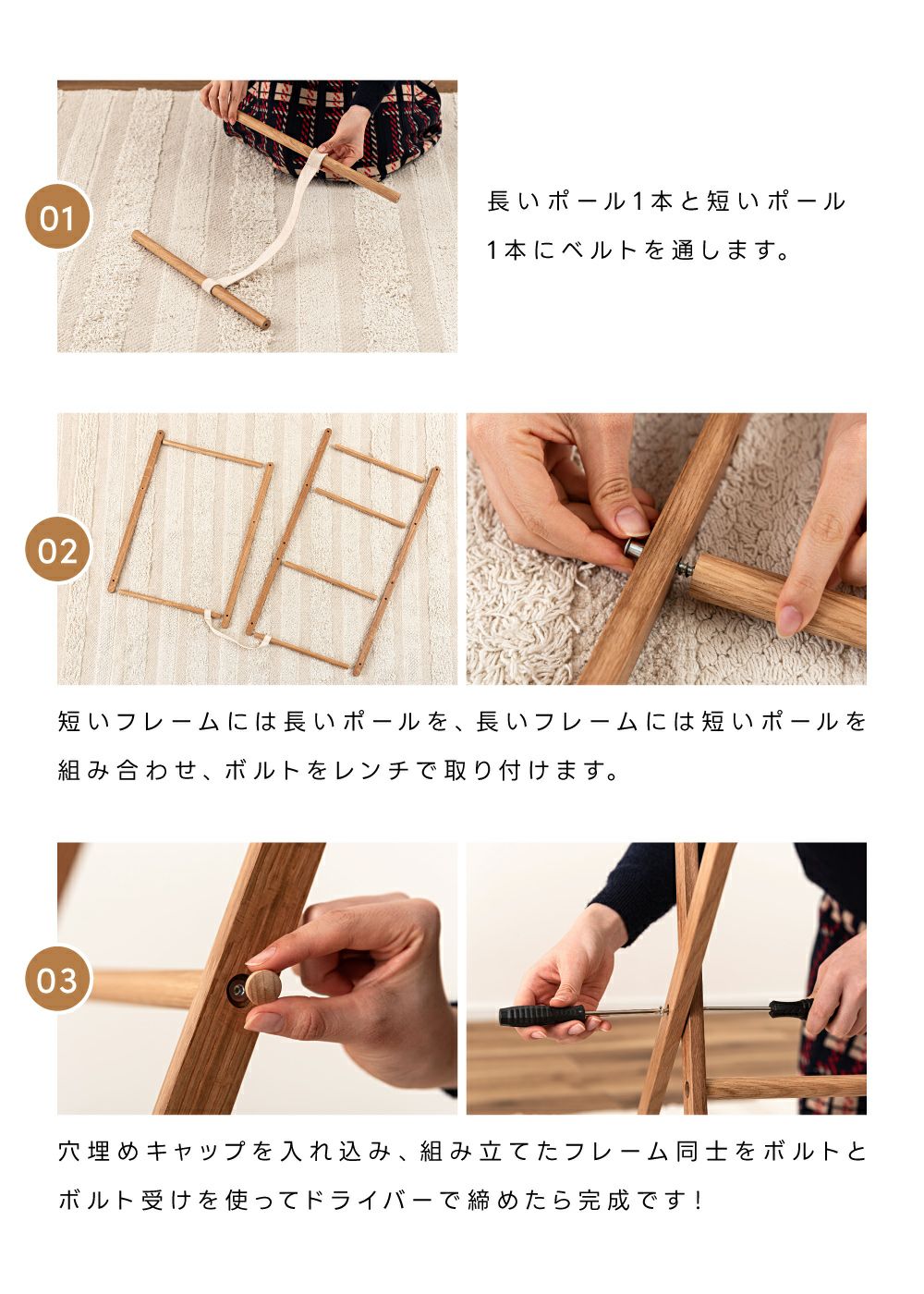 01

長いポール1本と短いポール1本にベルトを通します。

02

短いフレームには長いポールを、長いフレームには短いポールを組み合わせ、ボルトをレンチで取り付けます。

03

穴埋めキャップを入れ込み、組み立てたフレーム同士をボルトとボルト受けを使ってドライバーで締めたら完成です！