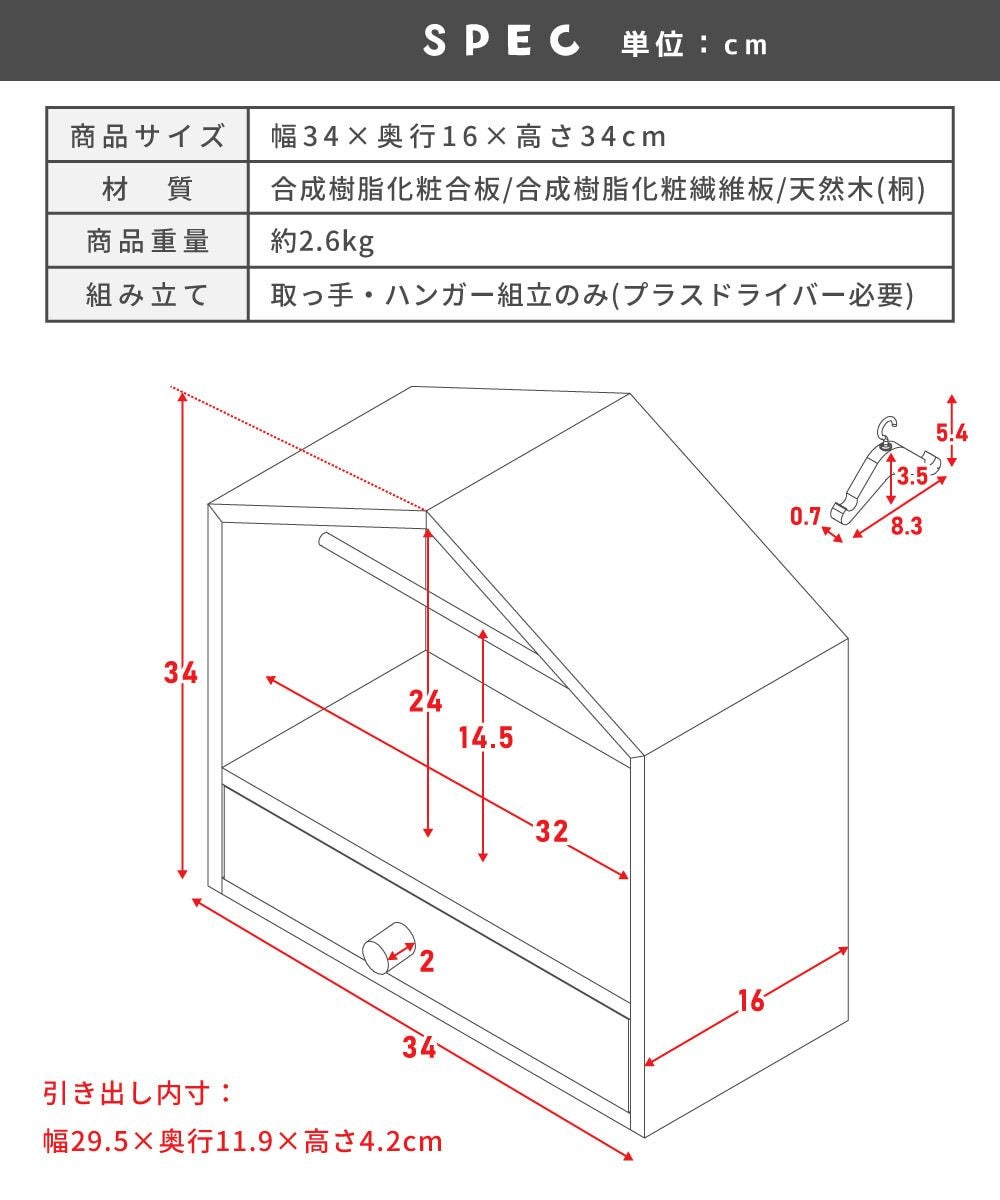 SPEC 単位：cm

| 商品サイズ | 幅34×奥行16×高さ34cm |
|---|---|
| 材　質 | 合成樹脂化粧合板/合成樹脂化粧繊維板/天然木(桐) |
| 商品重量 | 約2.6kg |
| 組み立て | 取っ手・ハンガー組立のみ(プラスドライバー必要) |

5.4
3.5
0.7
8.3
34
24
14.5
32
2
16
34

引き出し内寸：
幅29.5×奥行11.9×高さ4.2cm