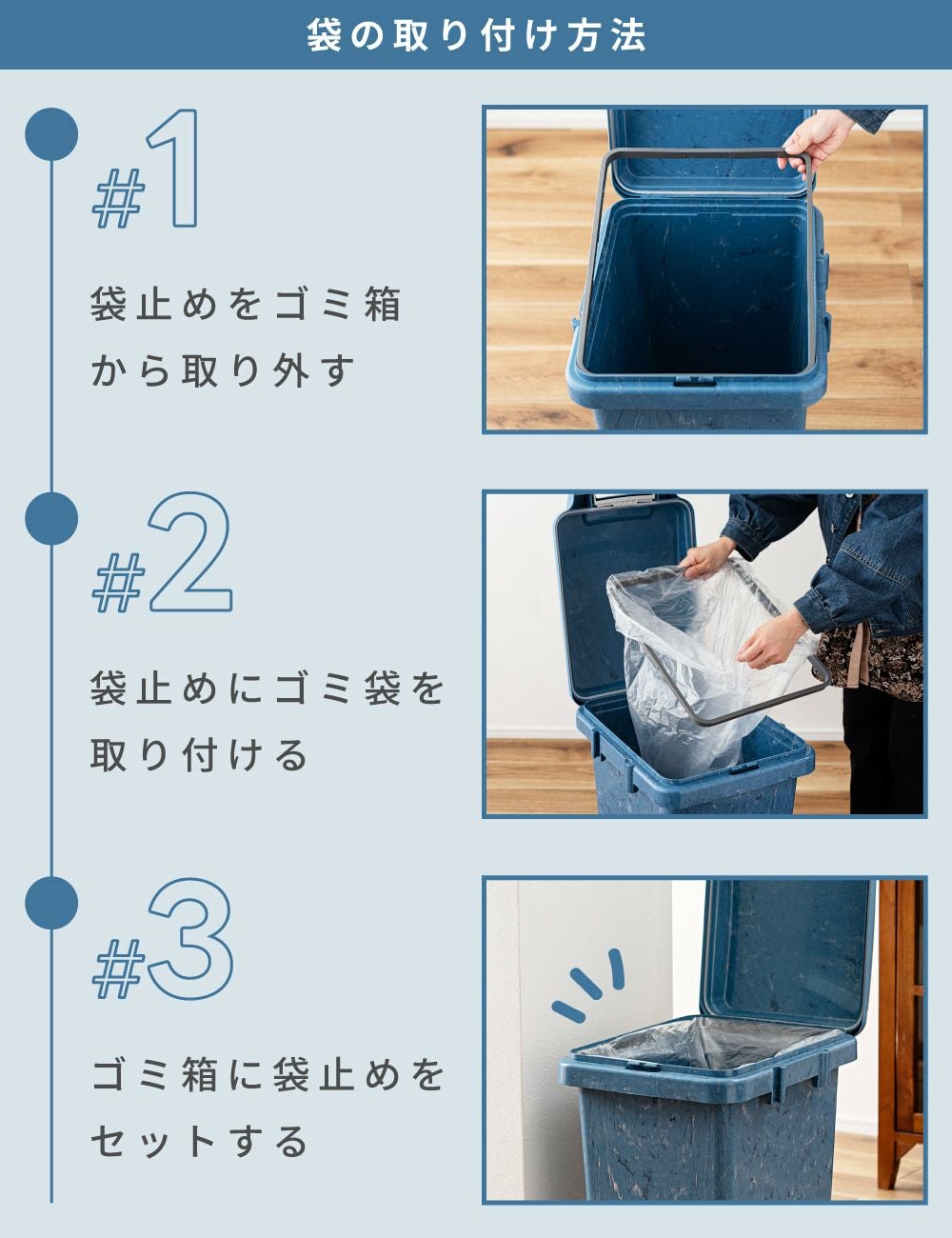 袋の取り付け方法

#1

袋止めをゴミ箱から取り外す

#2

袋止めにゴミ袋を取り付ける

#3

ゴミ箱に袋止めをセットする