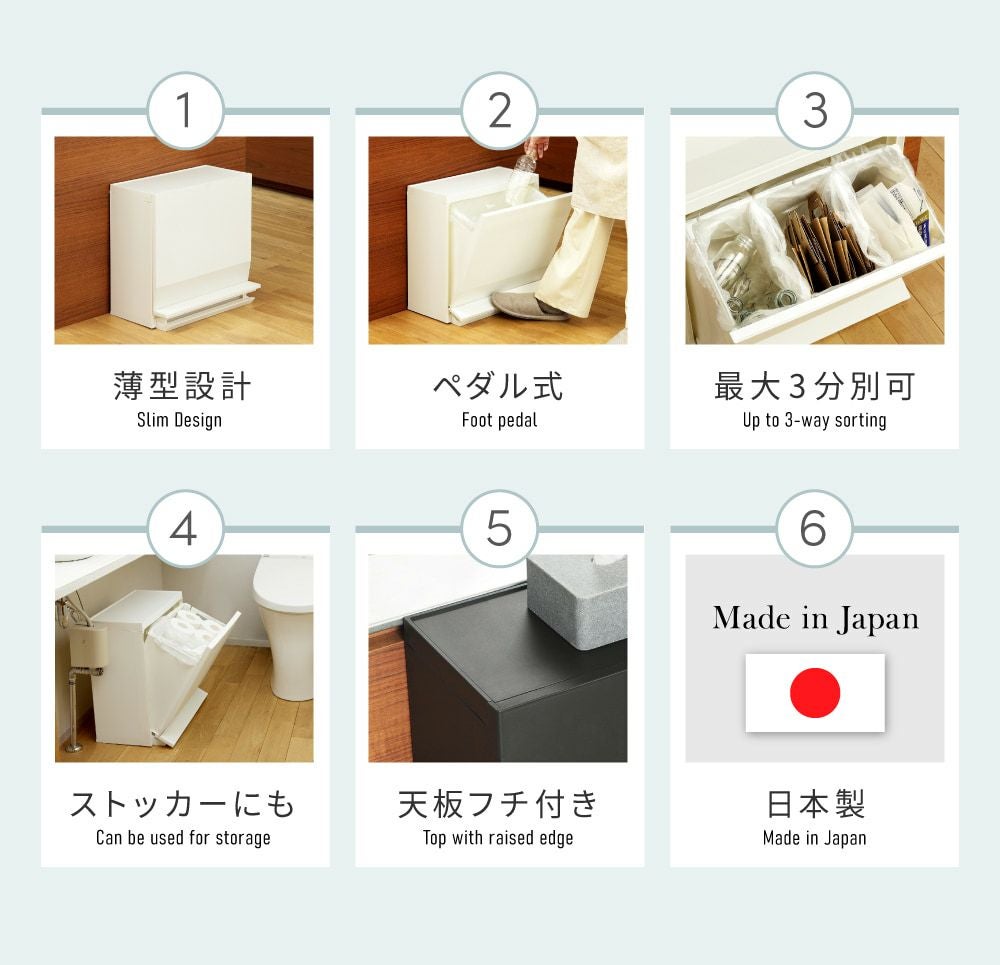 1

薄型設計
Slim Design

2

ペダル式
Foot pedal

3

最大3分別可
Up to 3-way sorting

4

ストッカーにも
Can be used for storage

5

天板フチ付き
Top with raised edge

6

Made in Japan

日本製
Made in Japan