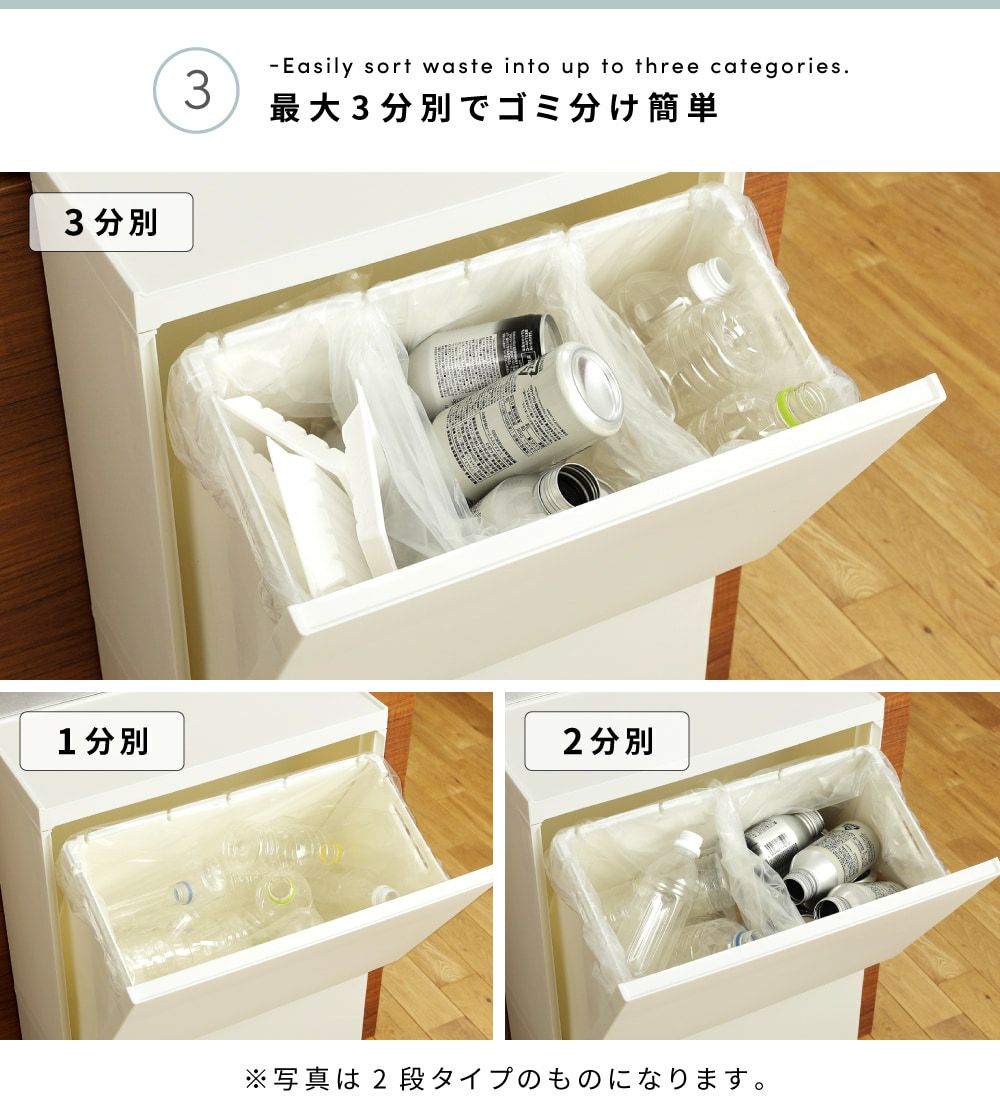 3

-Easily sort waste into up to three categories.

最大3分別でゴミ分け簡単

3分別

1分別

2分別

※写真は2段タイプのものになります。