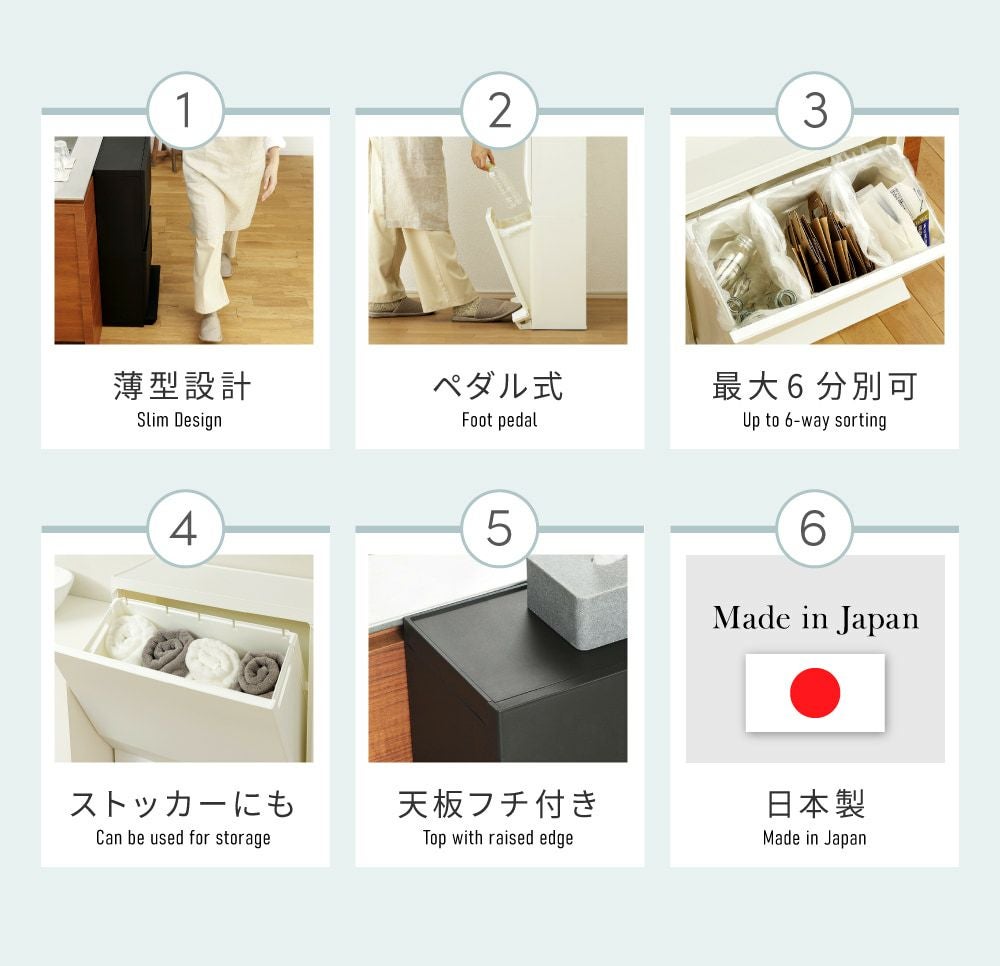 1

薄型設計
Slim Design

2

ペダル式
Foot pedal

3

最大6分別可
Up to 6-way sorting

4

ストッカーにも
Can be used for storage

5

天板フチ付き
Top with raised edge

6

Made in Japan

日本製
Made in Japan