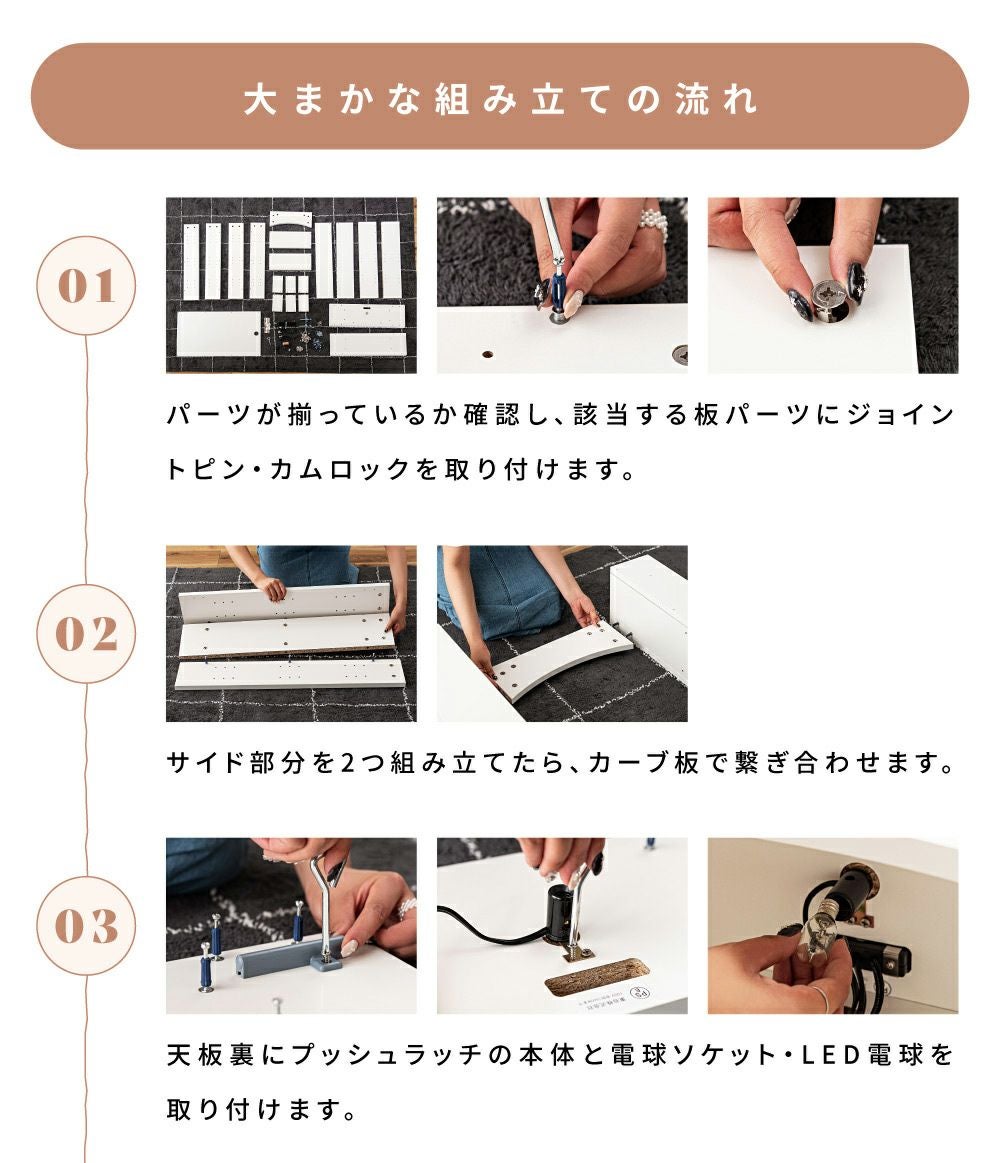 大まかな組み立ての流れ

01

パーツが揃っているか確認し、該当する板パーツにジョイントピン・カムロックを取り付けます。

02

サイド部分を2つ組み立てたら、カーブ板で繋ぎ合わせます。

03

天板裏にプッシュラッチの本体と電球ソケット・LED電球を取り付けます。