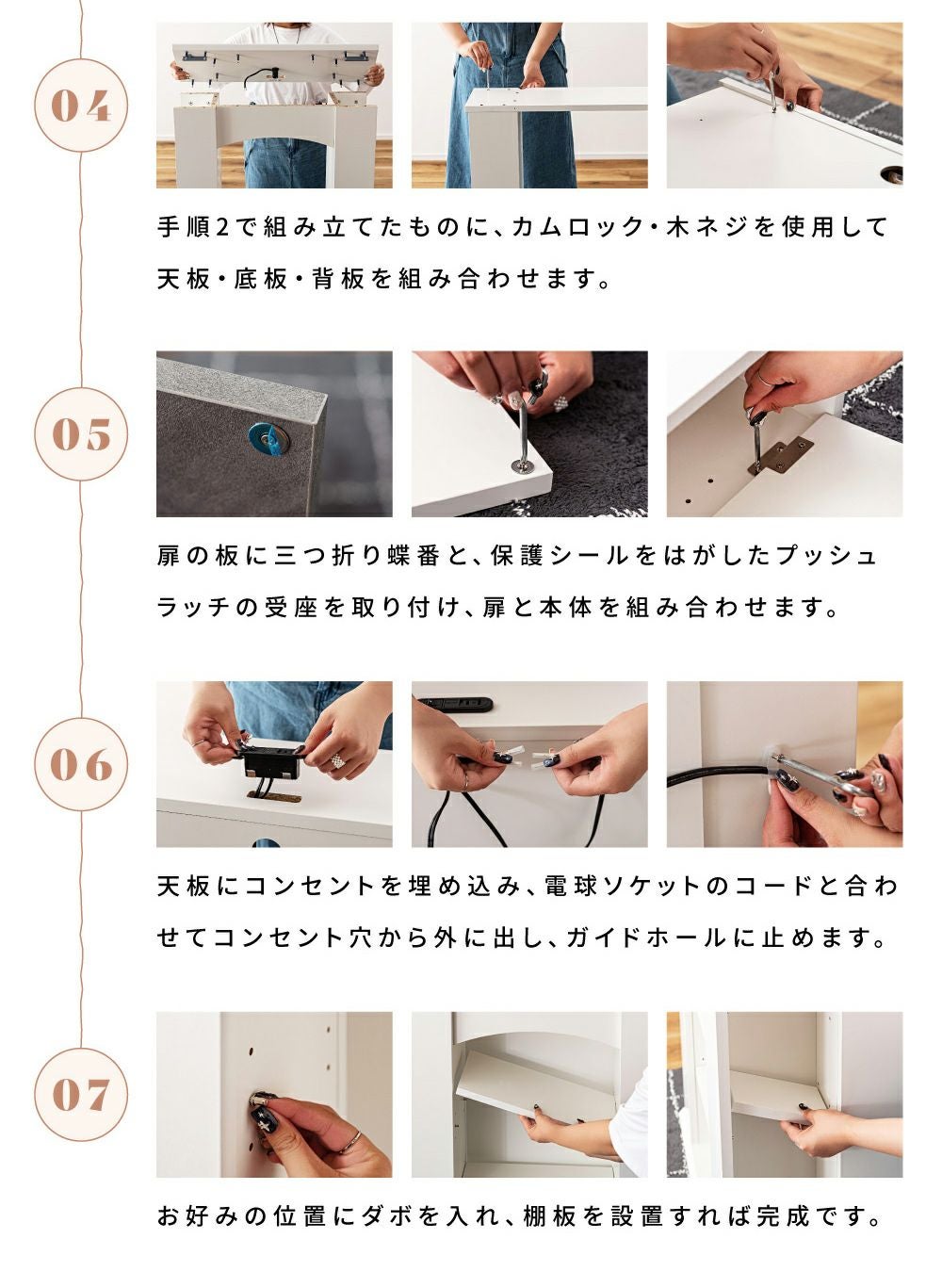 04

手順2で組み立てたものに、カムロック・木ネジを使用して天板・底板・背板を組み合わせます。

05

扉の板に三つ折り蝶番と、保護シールをはがしたプッシュラッチの受座を取り付け、扉と本体を組み合わせます。

06

天板にコンセントを埋め込み、電球ソケットのコードと合わせてコンセント穴から外に出し、ガイドホールに止めます。

07

お好みの位置にダボを入れ、棚板を設置すれば完成です。